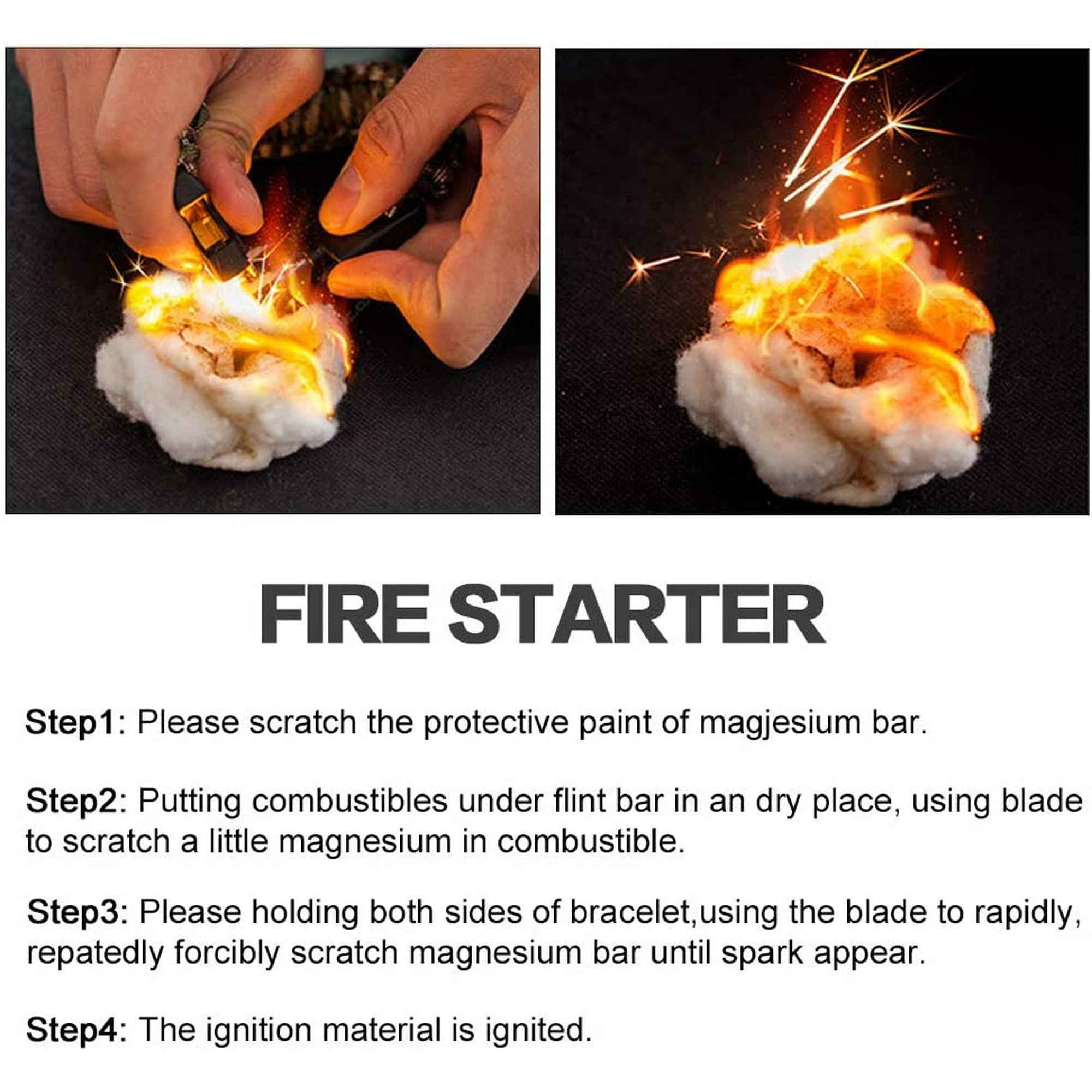 FIRE STARTER

Step1: Please scratch the protective paint of magjesium bar.

Step2: Putting combustibles under flint bar in an dry place, using blade to scratch a little magnesium in combustible.

Step3: Please holding both sides of bracelet,using the blade to rapidly, repatedly forcibly scratch magnesium bar until spark appear.

Step4: The ignition material is ignited.