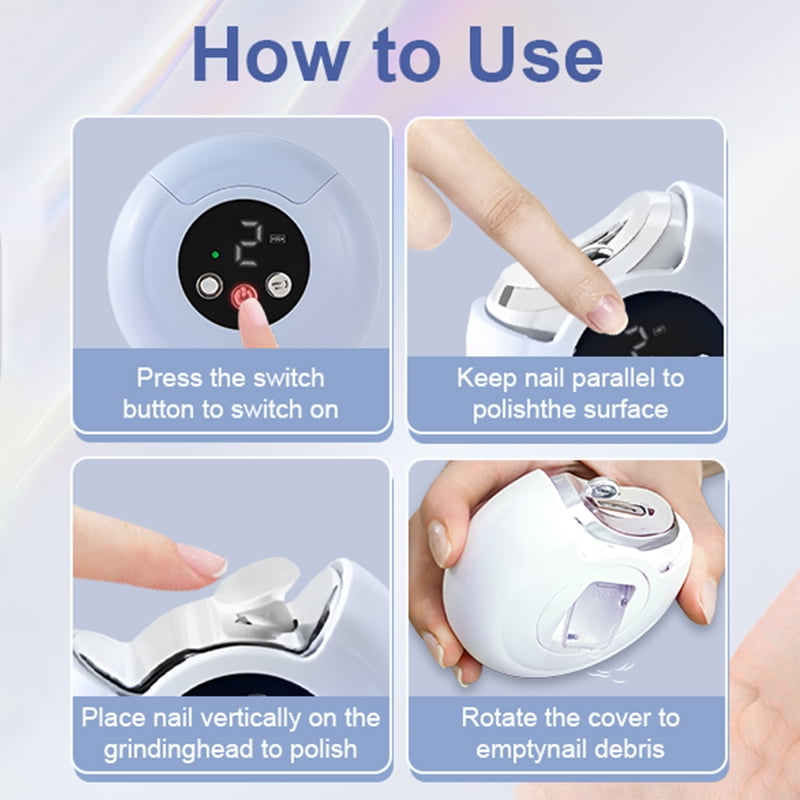 How to Use

2

Press the switch button to switch on

Keep nail parallel to polishthe surface

Place nail vertically on the grindinghead to polish

Rotate the cover to emptynail debris