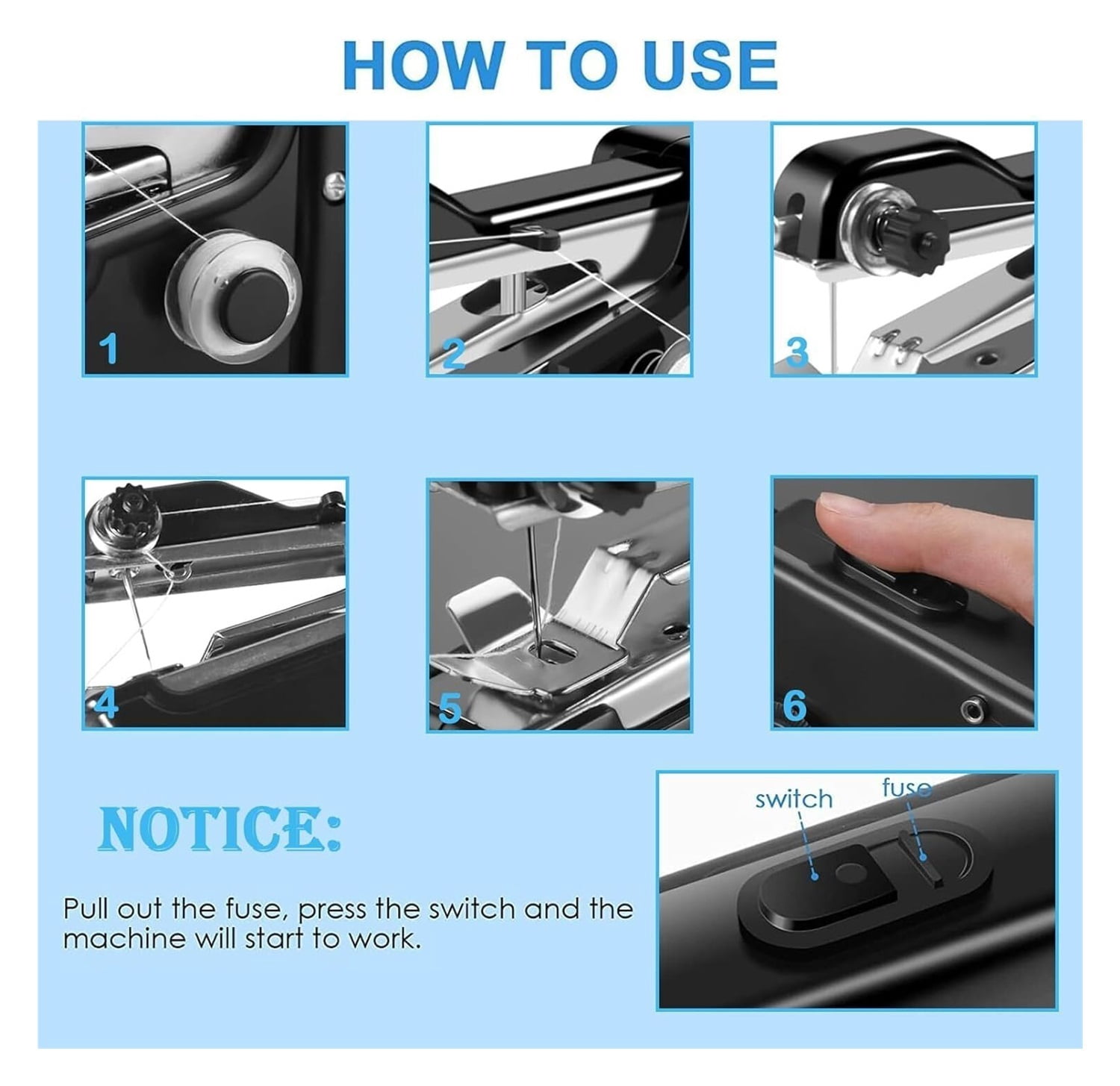 HOW TO USE

1

2

3

4

5

6

NOTICE:

Pull out the fuse, press the switch and the machine will start to work.

switch

fuse