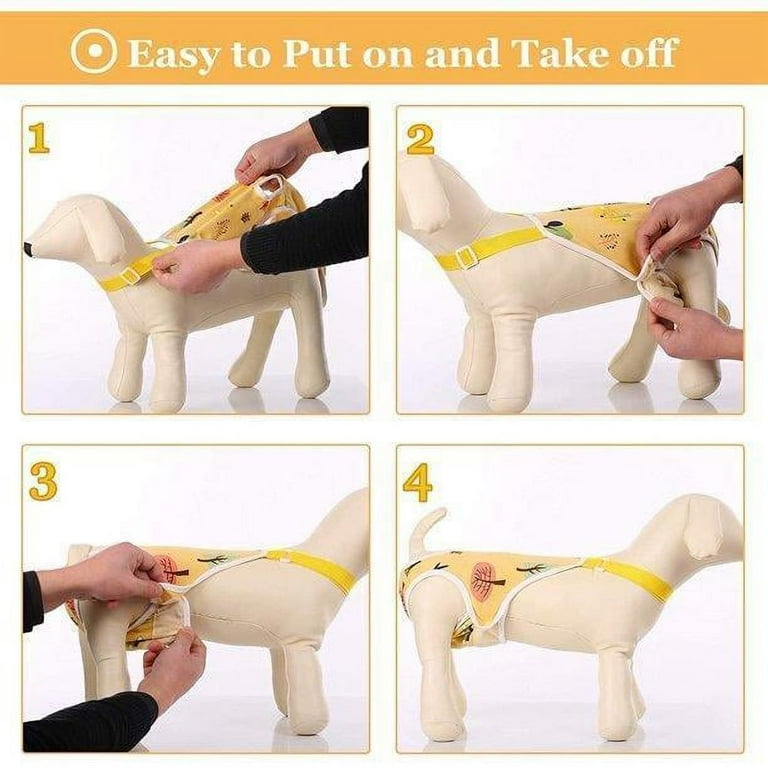 Easy to Put on and Take off

1

2

3

4