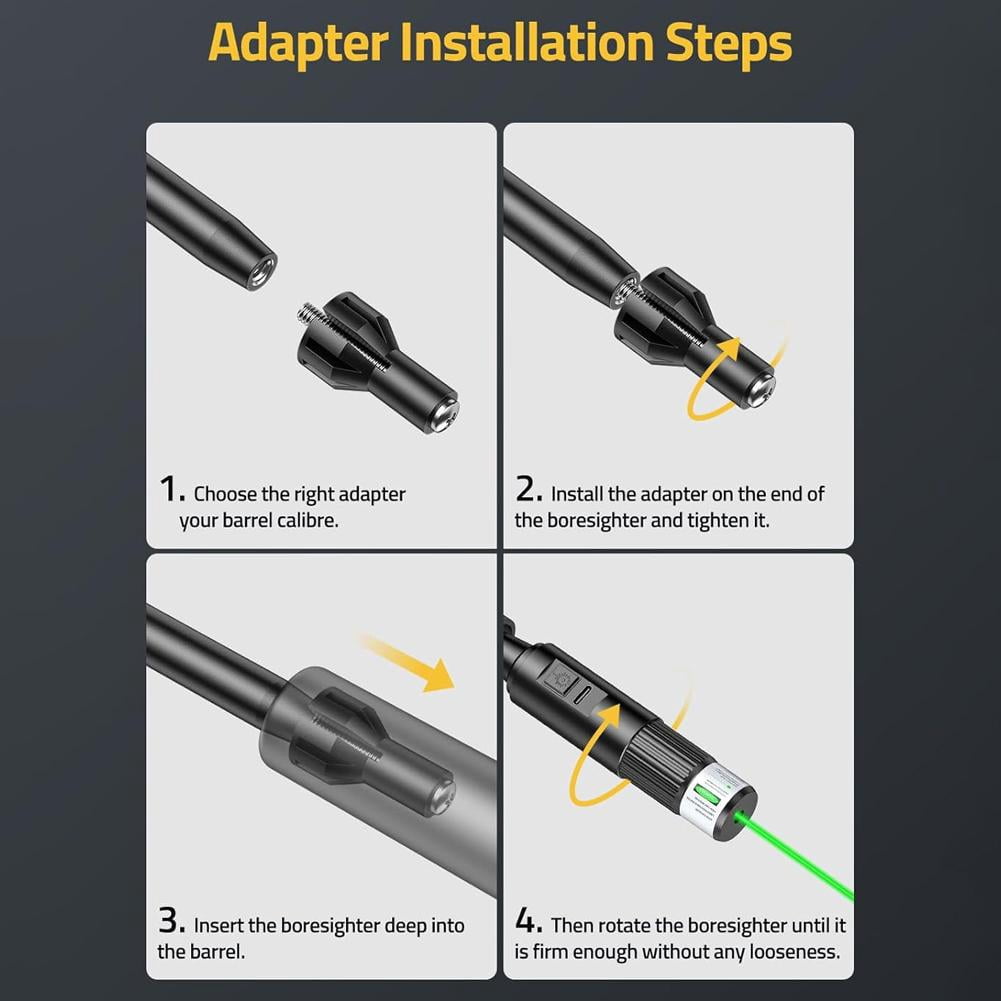 Adapter Installation Steps

1. Choose the right adapter your barrel calibre.

2. Install the adapter on the end of the boresighter and tighten it.

3. Insert the boresighter deep into the barrel.

4. Then rotate the boresighter until it is firm enough without any looseness.