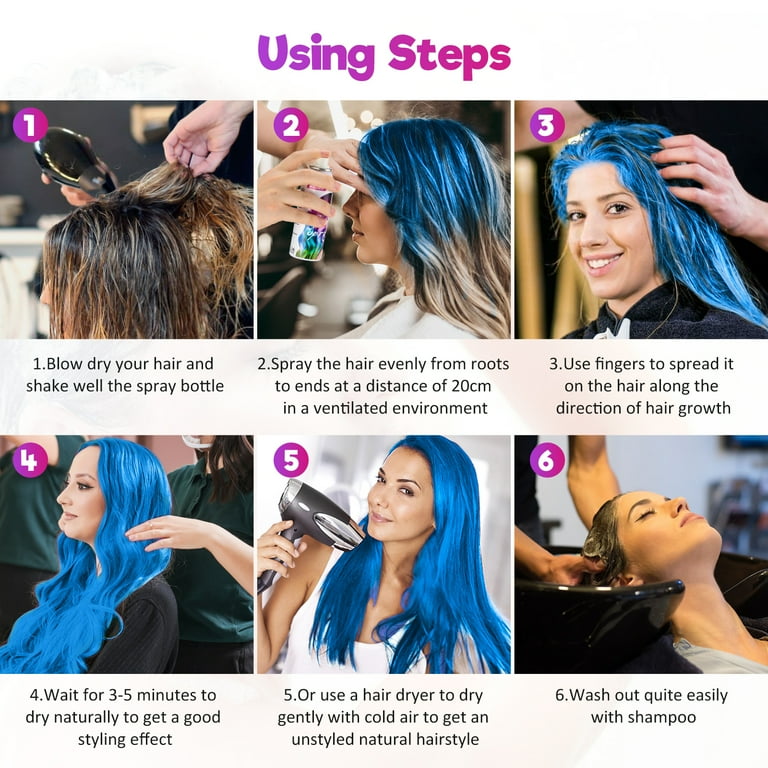 Using Steps

1

2

3

1.Blow dry your hair and shake well the spray bottle

2.Spray the hair evenly from roots to ends at a distance of 20cm in a ventilated environment

3.Use fingers to spread it on the hair along the direction of hair growth

4

5

6

4.Wait for 3-5 minutes to dry naturally to get a good styling effect

5.Or use a hair dryer to dry gently with cold air to get an unstyled natural hairstyle

6.Wash out quite easily with shampoo