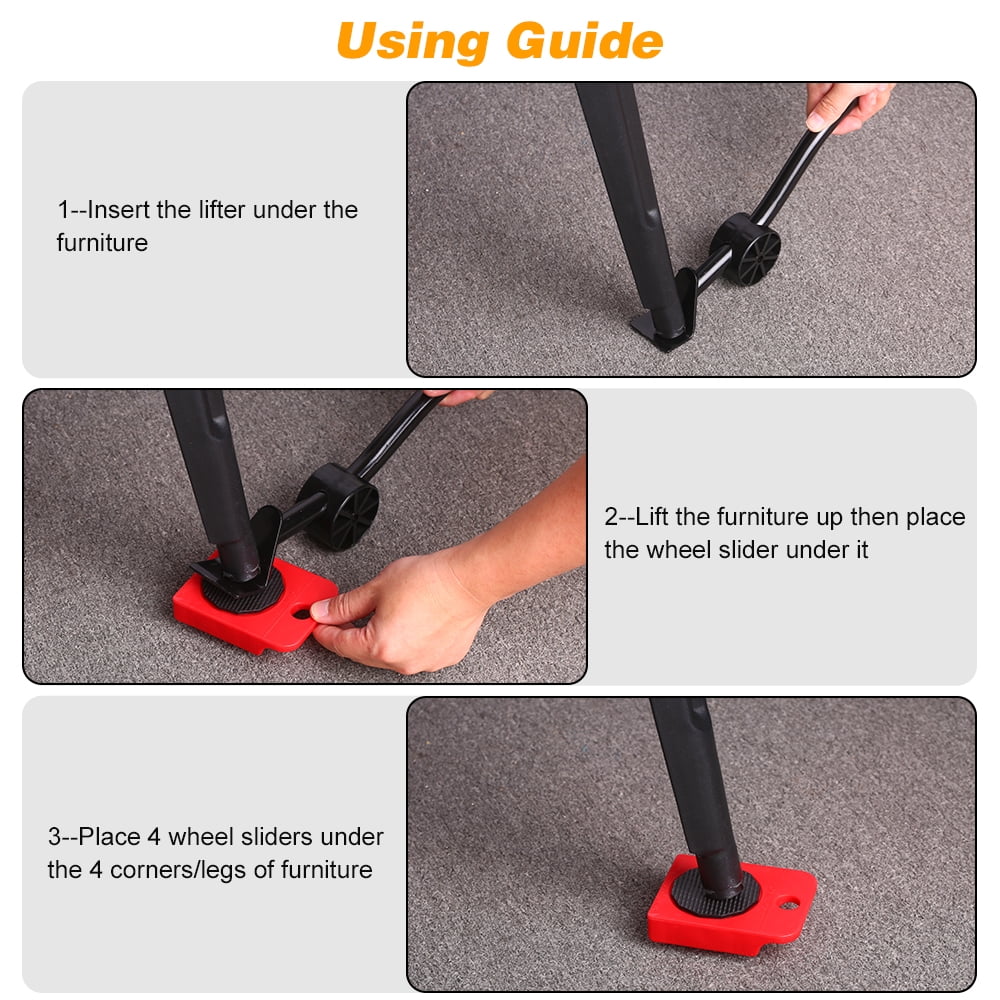 Using Guide

1--Insert the lifter under the furniture

2--Lift the furniture up then place the wheel slider under it

3--Place 4 wheel sliders under the 4 corners/legs of furniture