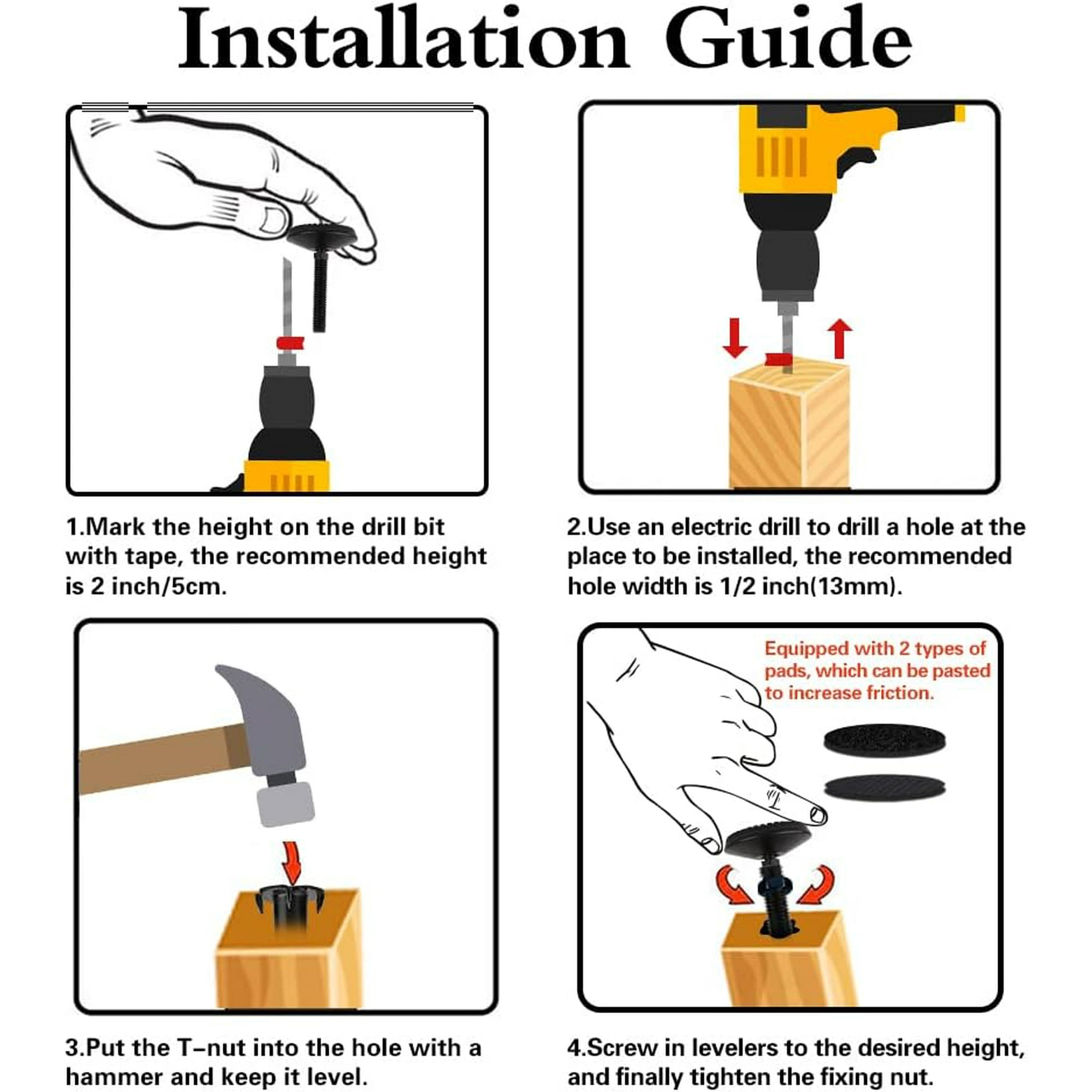 Installation Guide

1.Mark the height on the drill bit with tape, the recommended height is 2 inch/5cm.

2.Use an electric drill to drill a hole at the place to be installed, the recommended hole width is 1/2 inch(13mm).

3.Put the T–nut into the hole with a hammer and keep it level.

Equipped with 2 types of pads, which can be pasted to increase friction.

4.Screw in levelers to the desired height, and finally tighten the fixing nut.