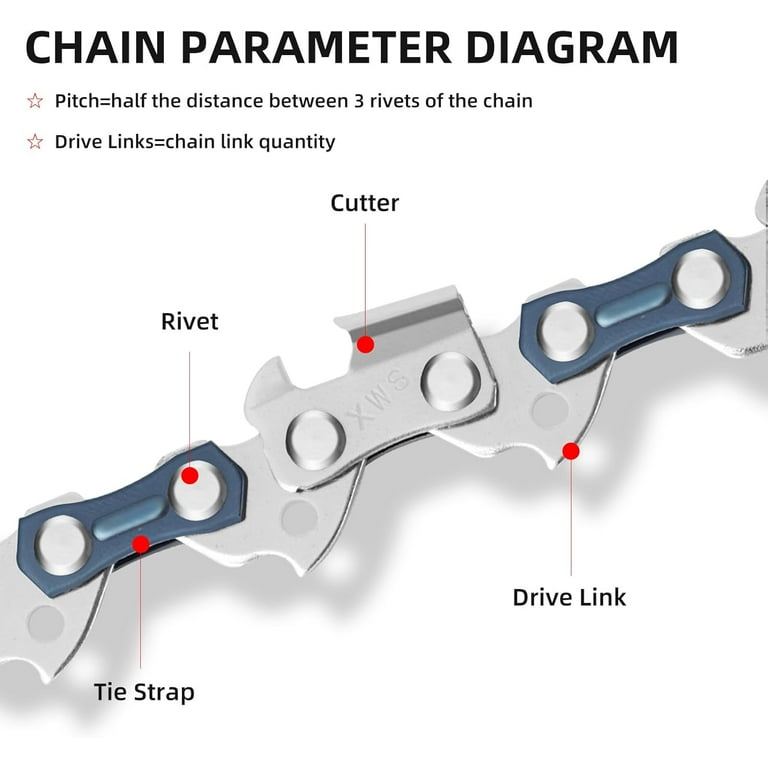 CHAIN PARAMETER DIAGRAM

☆ Pitch=half the distance between 3 rivets of the chain

☆ Drive Links=chain link quantity

Cutter

Rivet

XWS

Drive Link

Tie Strap