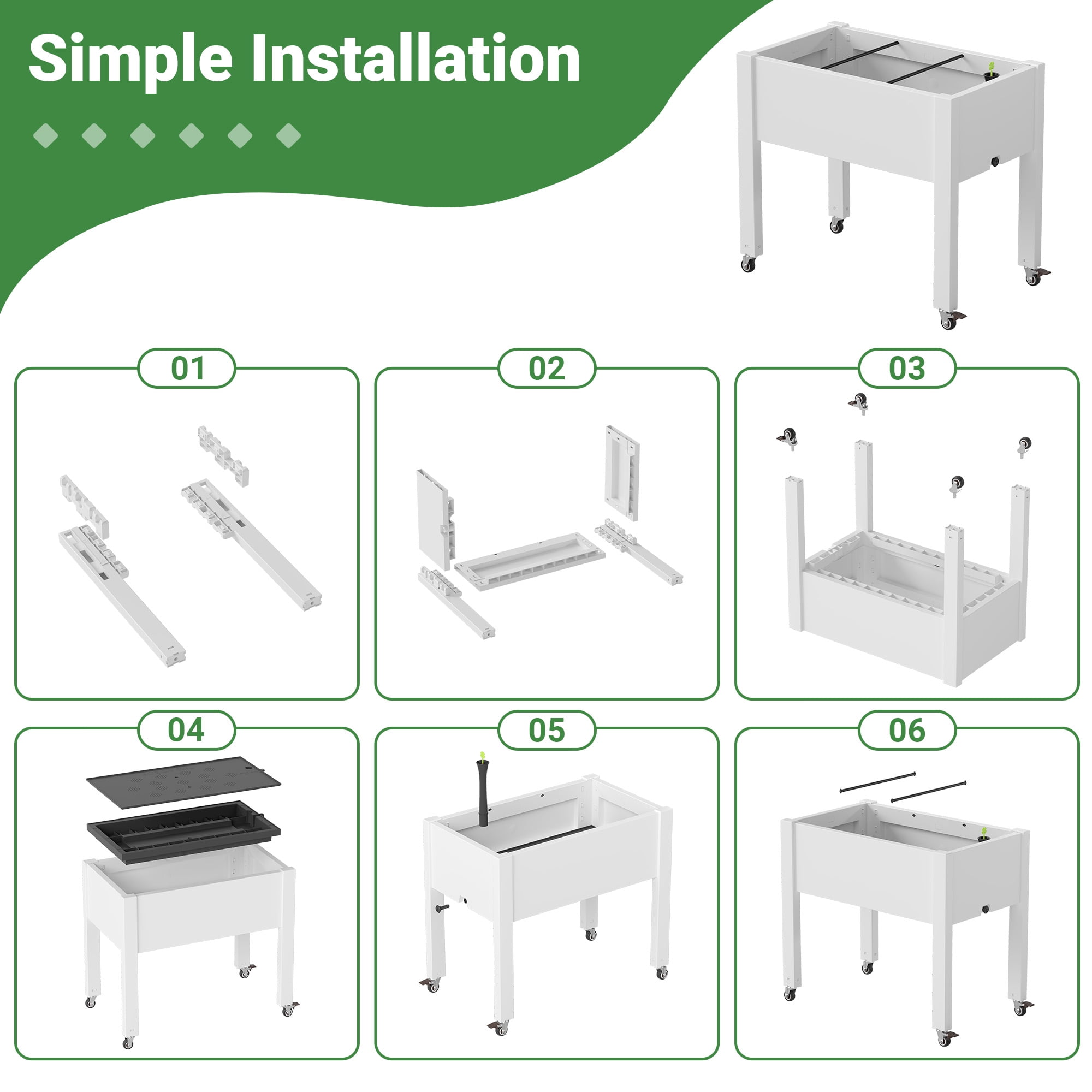 Simple Installation

01

02

03

04

05

06