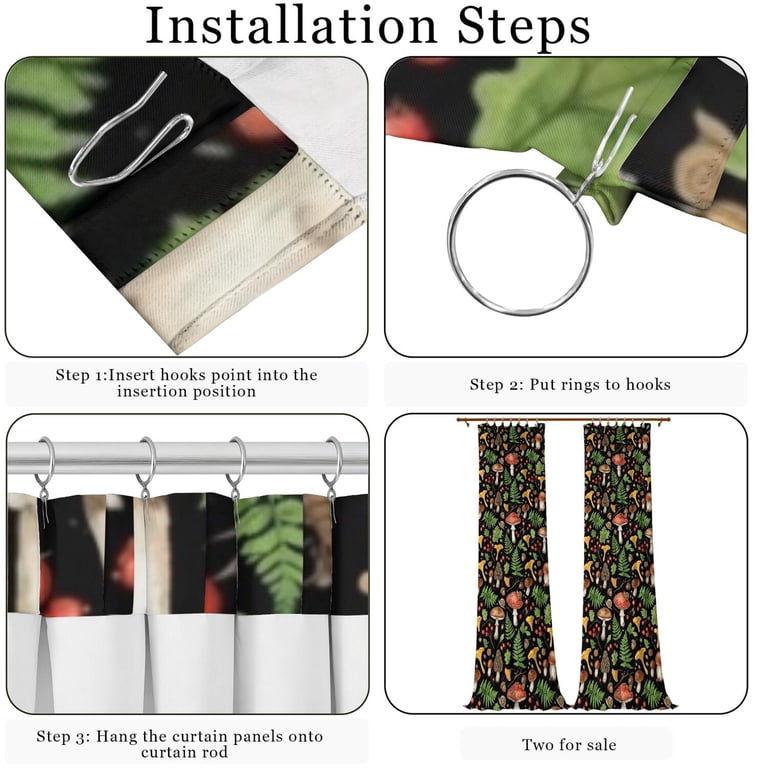 Installation Steps

Step 1:Insert hooks point into the insertion position

Step 2: Put rings to hooks

Step 3: Hang the curtain panels onto curtain rod

Two for sale