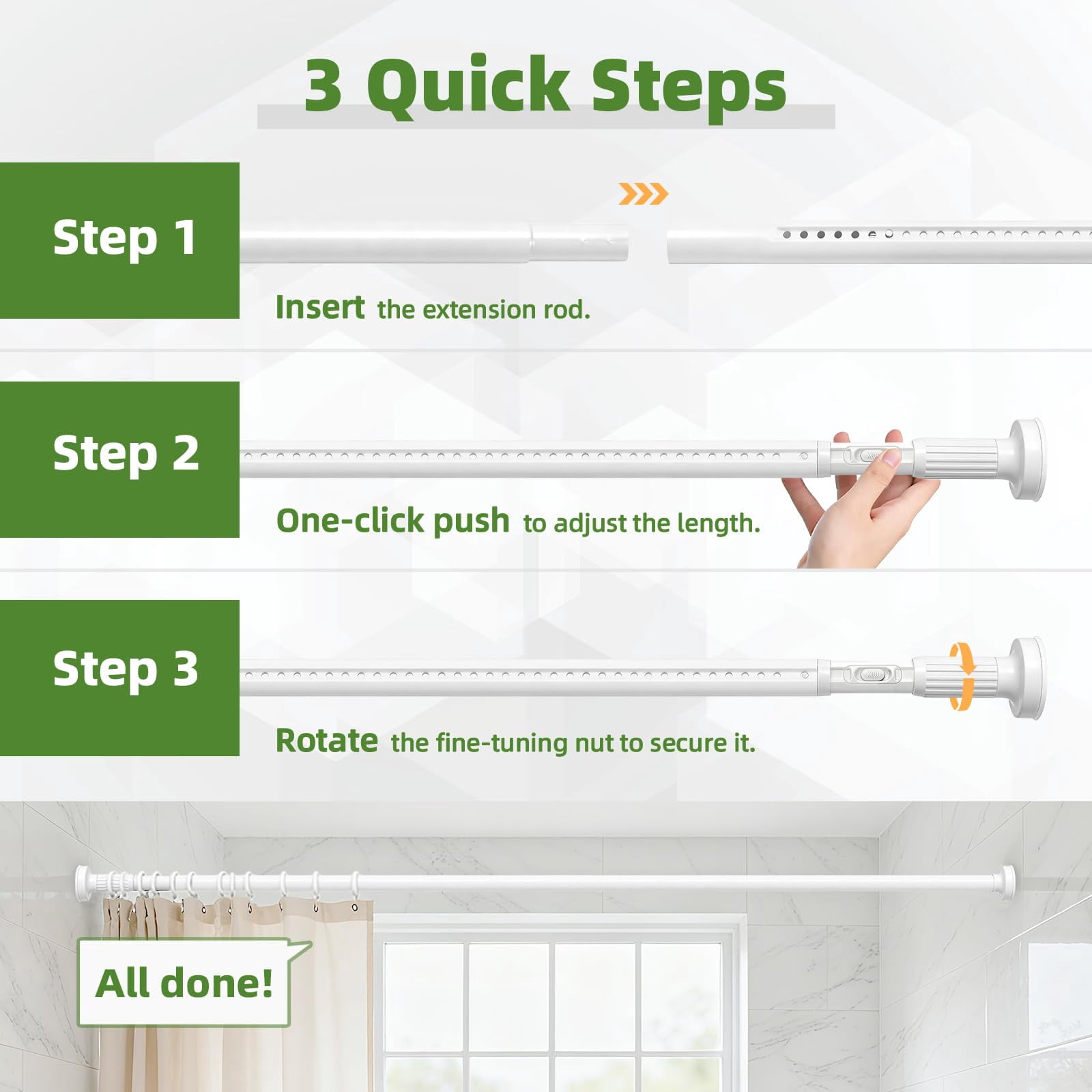 3 Quick Steps

Step 1

Insert the extension rod.

Step 2

One-click push to adjust the length.

Step 3

Rotate the fine-tuning nut to secure it.

All done!