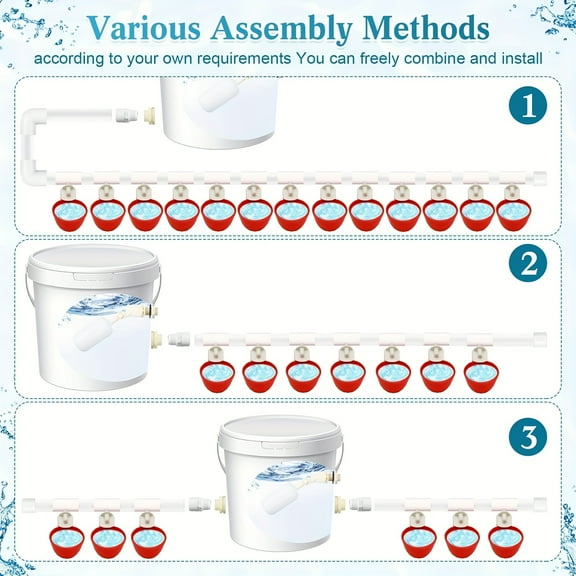 Various Assembly Methods
according to your own requirements You can freely combine and install

1

2

3