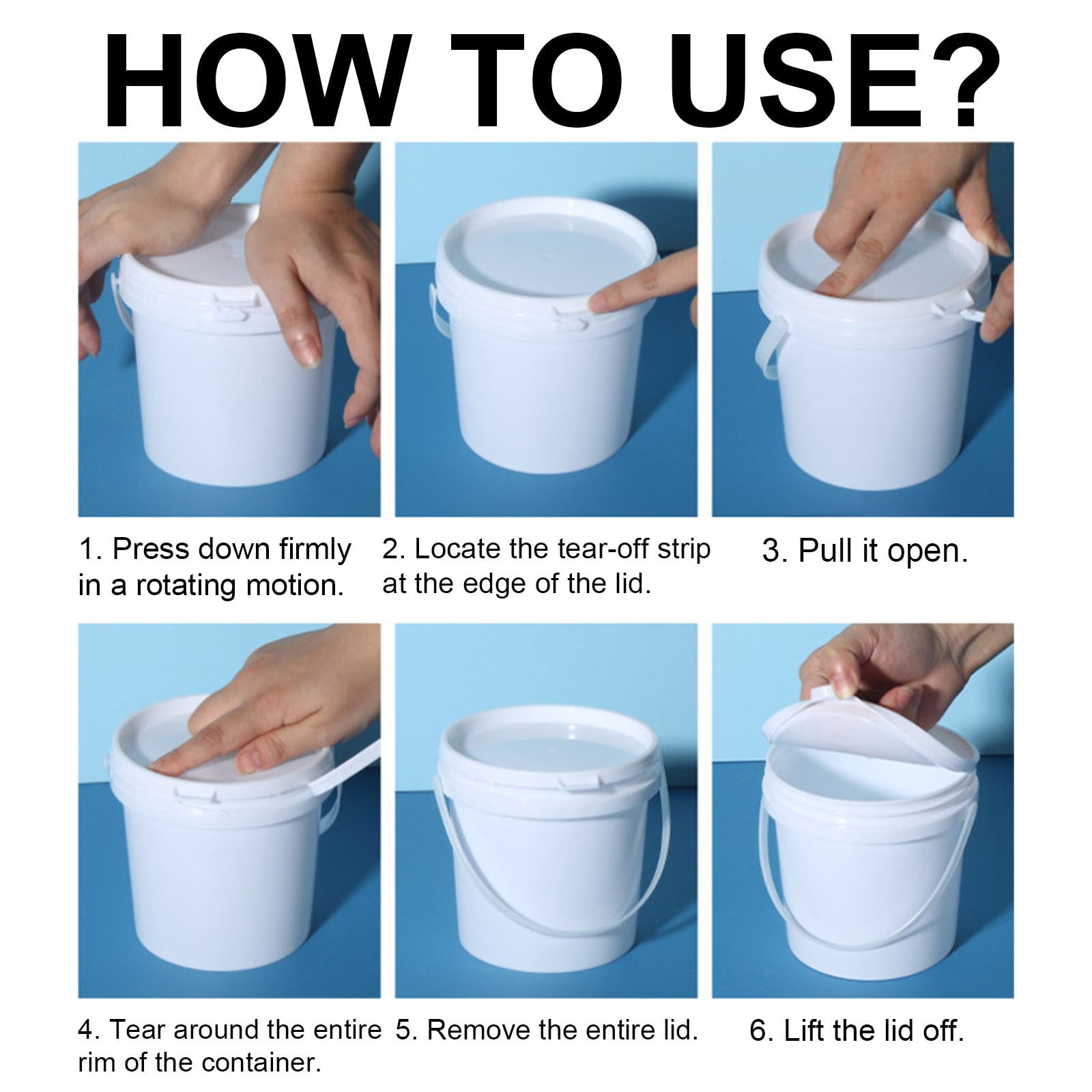 HOW TO USE?

1. Press down firmly in a rotating motion.

2. Locate the tear-off strip at the edge of the lid.

3. Pull it open.

4. Tear around the entire rim of the container.

5. Remove the entire lid.

6. Lift the lid off.