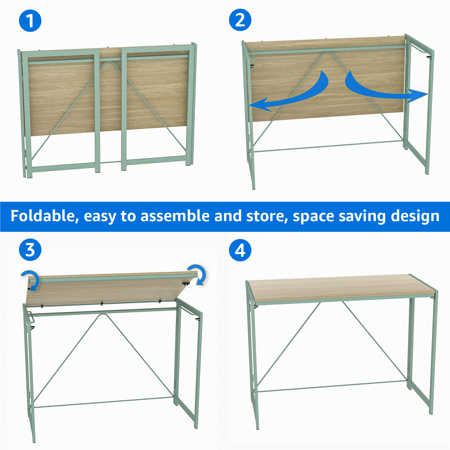 1

2

Foldable, easy to assemble and store, space saving design

3

4