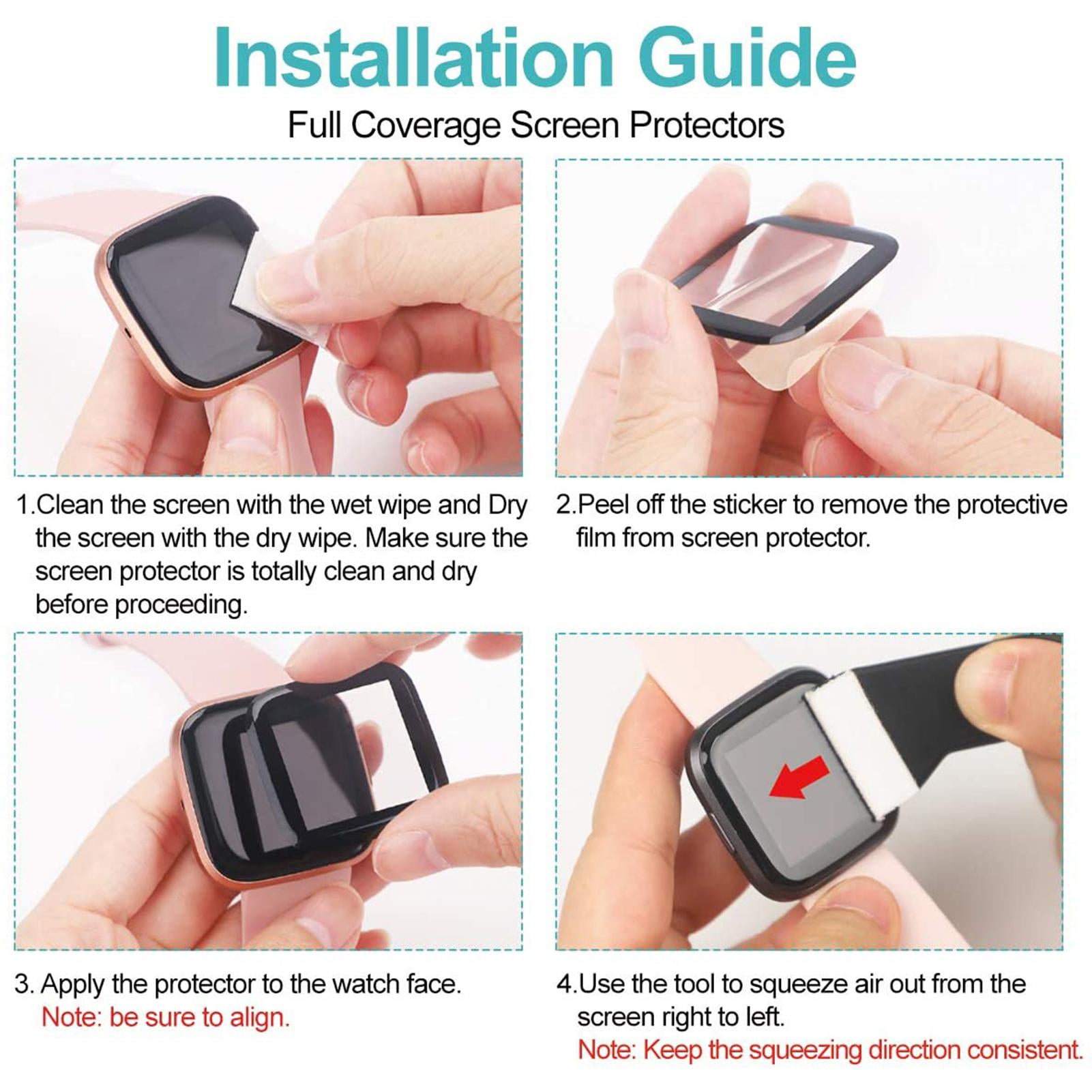 Installation Guide

Full Coverage Screen Protectors

1.Clean the screen with the wet wipe and Dry the screen with the dry wipe. Make sure the screen protector is totally clean and dry before proceeding.

2.Peel off the sticker to remove the protective film from screen protector.

3. Apply the protector to the watch face.
Note: be sure to align.

4.Use the tool to squeeze air out from the screen right to left.
Note: Keep the squeezing direction consistent.