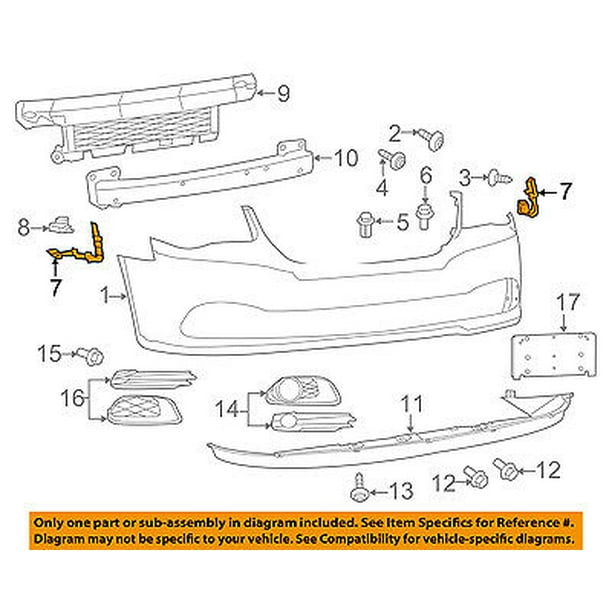 9
2
10
4
6
3
7
8
5
7
1
17
15
16
14
11
12
12
13

Only one part or sub-assembly in diagram included. See Item Specifics for Reference #. Diagram may not be specific to your vehicle. See Compatibility for vehicle-specific diagrams.