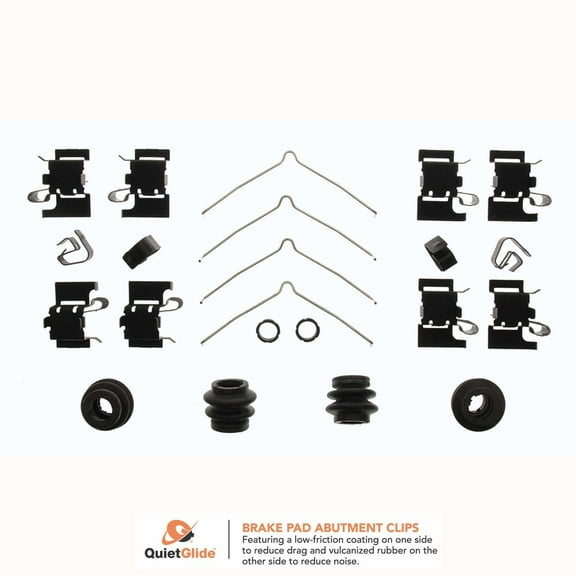 QuietGlide™

BRAKE PAD ABUTMENT CLIPS
Featuring a low-friction coating on one side to reduce drag and vulcanized rubber on the other side to reduce noise.