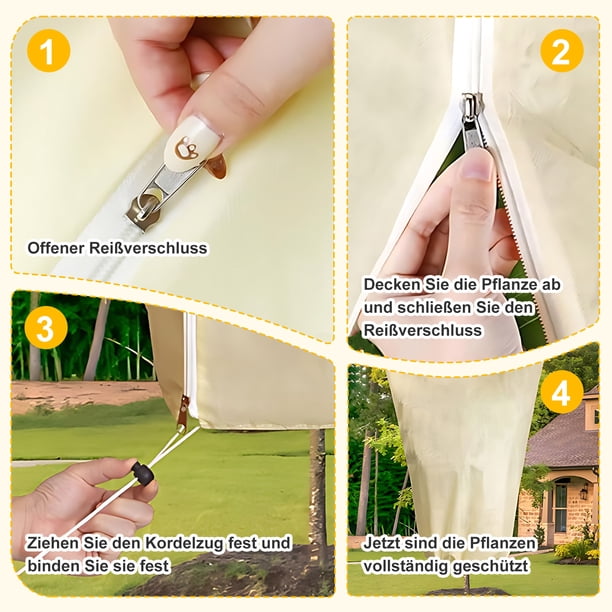 1

Offener Reißverschluss

2

Decken Sie die Pflanze ab und schließen Sie den Reißverschluss

3

Ziehen Sie den Kordelzug fest und binden Sie sie fest

4

Jetzt sind die Pflanzen vollständig geschützt