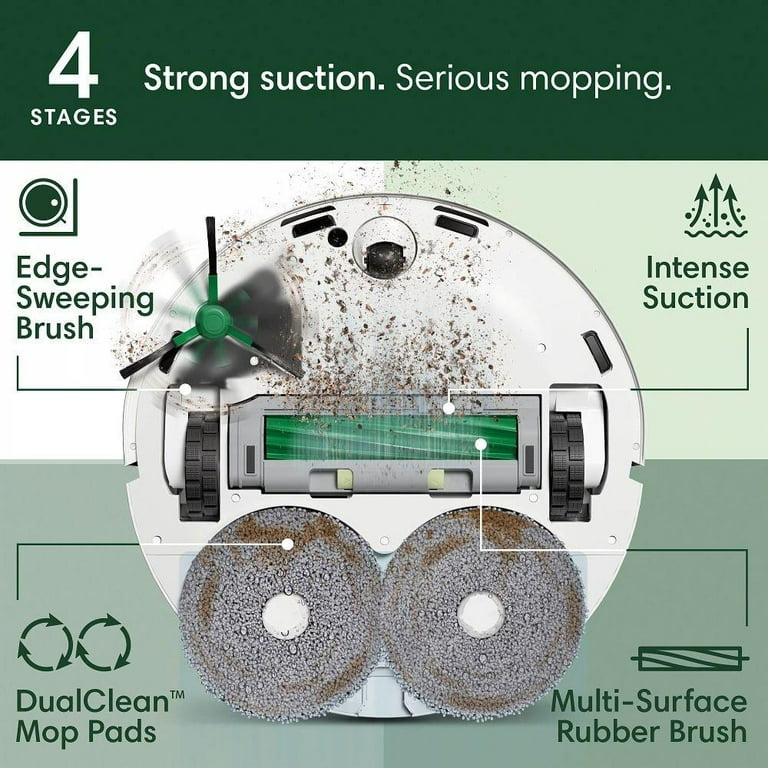 4 STAGES

Strong suction. Serious mopping.

Edge-Sweeping Brush

Intense Suction

DualClean™ Mop Pads

Multi-Surface Rubber Brush