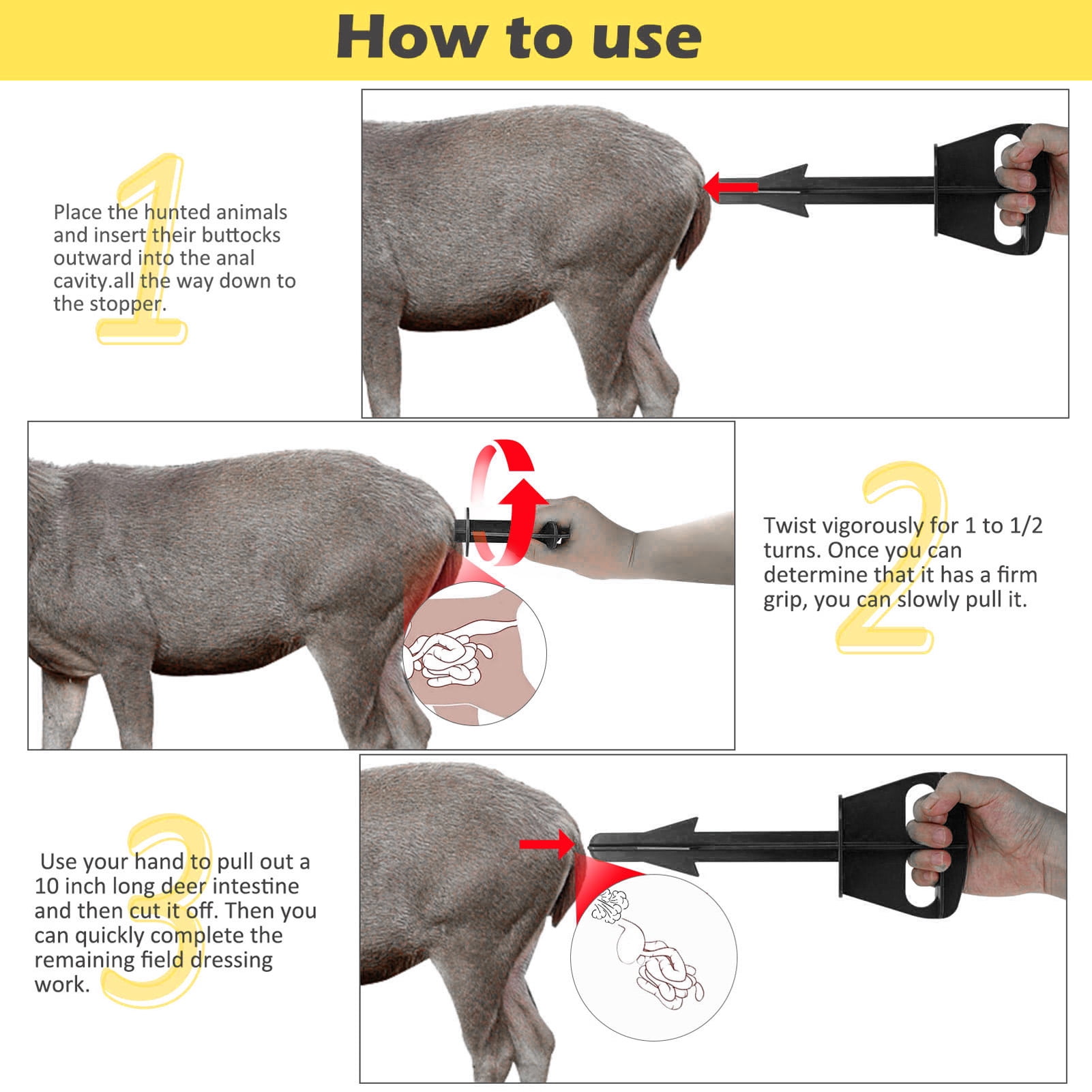 How to use

1

Place the hunted animals and insert their buttocks outward into the anal cavity.all the way down to the stopper.

2

Twist vigorously for 1 to 1/2 turns. Once you can determine that it has a firm grip, you can slowly pull it.

3

Use your hand to pull out a 10 inch long deer intestine and then cut it off. Then you can quickly complete the remaining field dressing work.