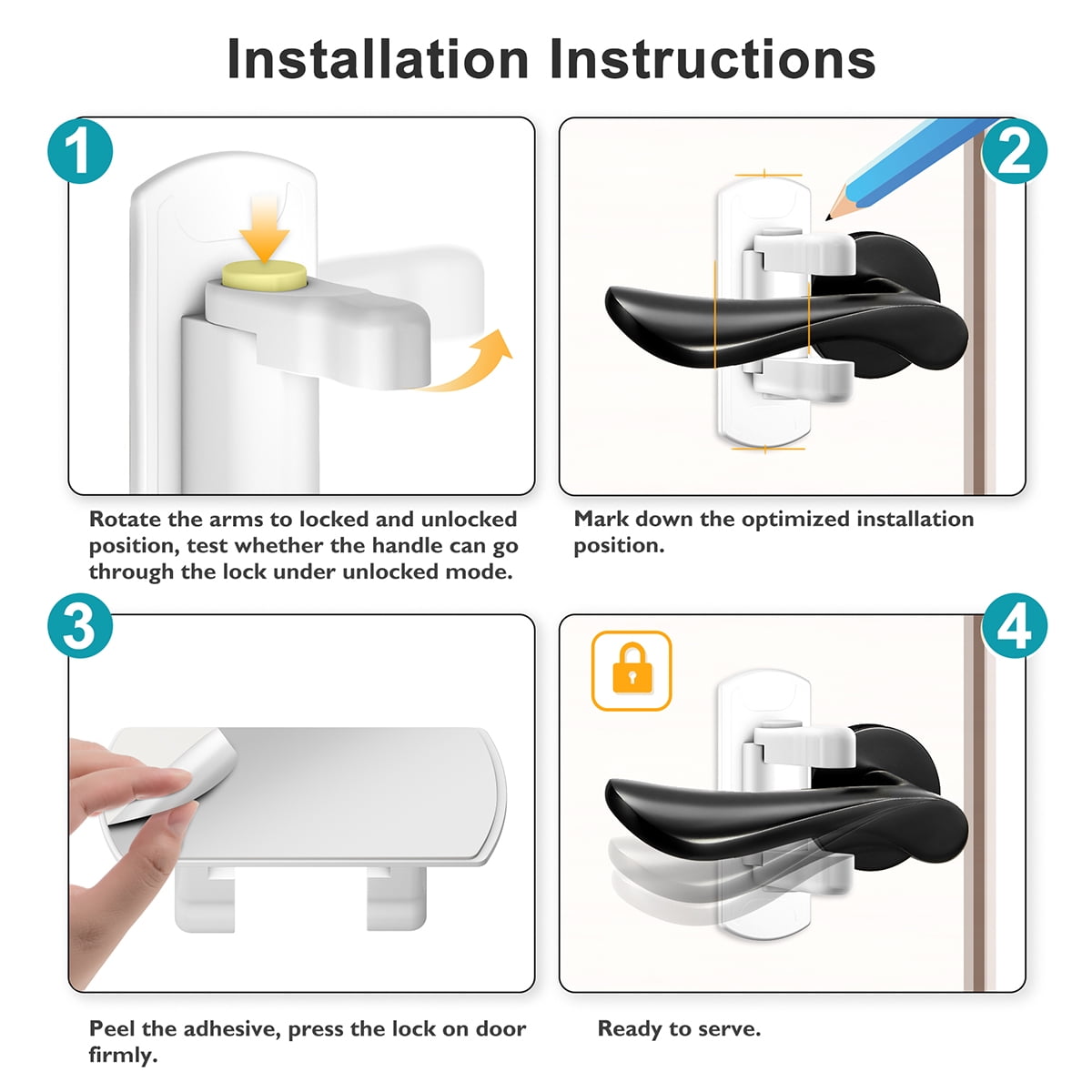 Installation Instructions

1

Rotate the arms to locked and unlocked position, test whether the handle can go through the lock under unlocked mode.

2

Mark down the optimized installation position.

3

Peel the adhesive, press the lock on door firmly.

4

Ready to serve.