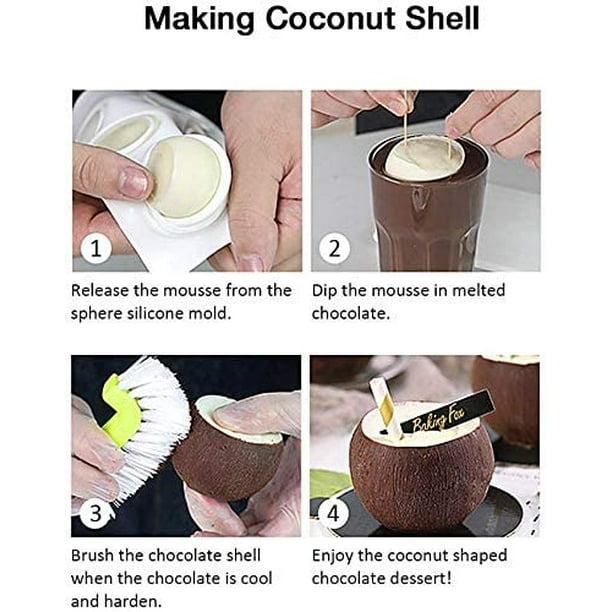 Making Coconut Shell

1

Release the mousse from the sphere silicone mold.

2

Dip the mousse in melted chocolate.

3

Brush the chocolate shell when the chocolate is cool and harden.

Baking Fox

4

Enjoy the coconut shaped chocolate dessert!