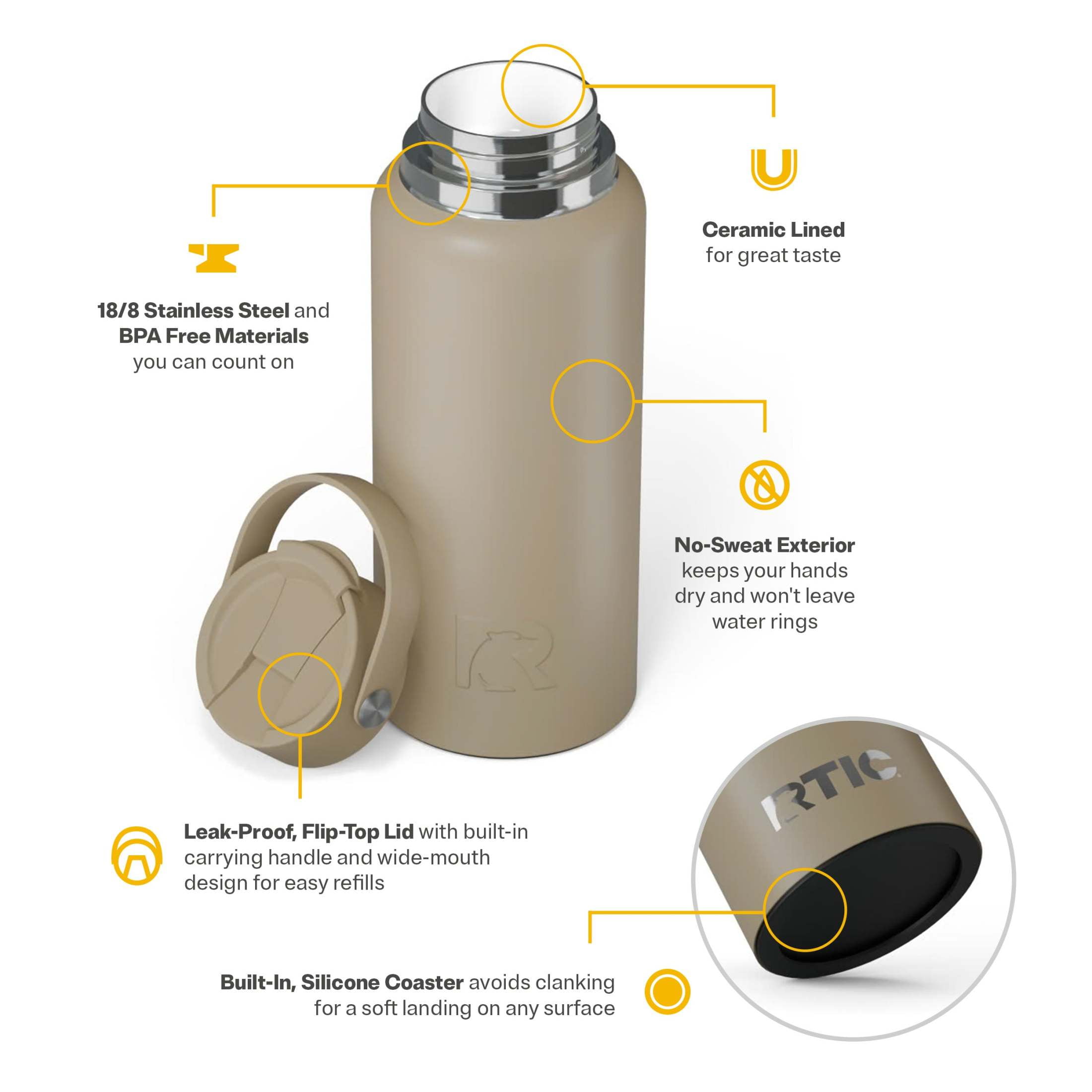 Ceramic Lined
for great taste

18/8 Stainless Steel and
BPA Free Materials
you can count on

No-Sweat Exterior
keeps your hands
dry and won't leave
water rings

RTIC

Leak-Proof, Flip-Top Lid with built-in carrying handle and wide-mouth design for easy refills

Built-In, Silicone Coaster avoids clanking for a soft landing on any surface