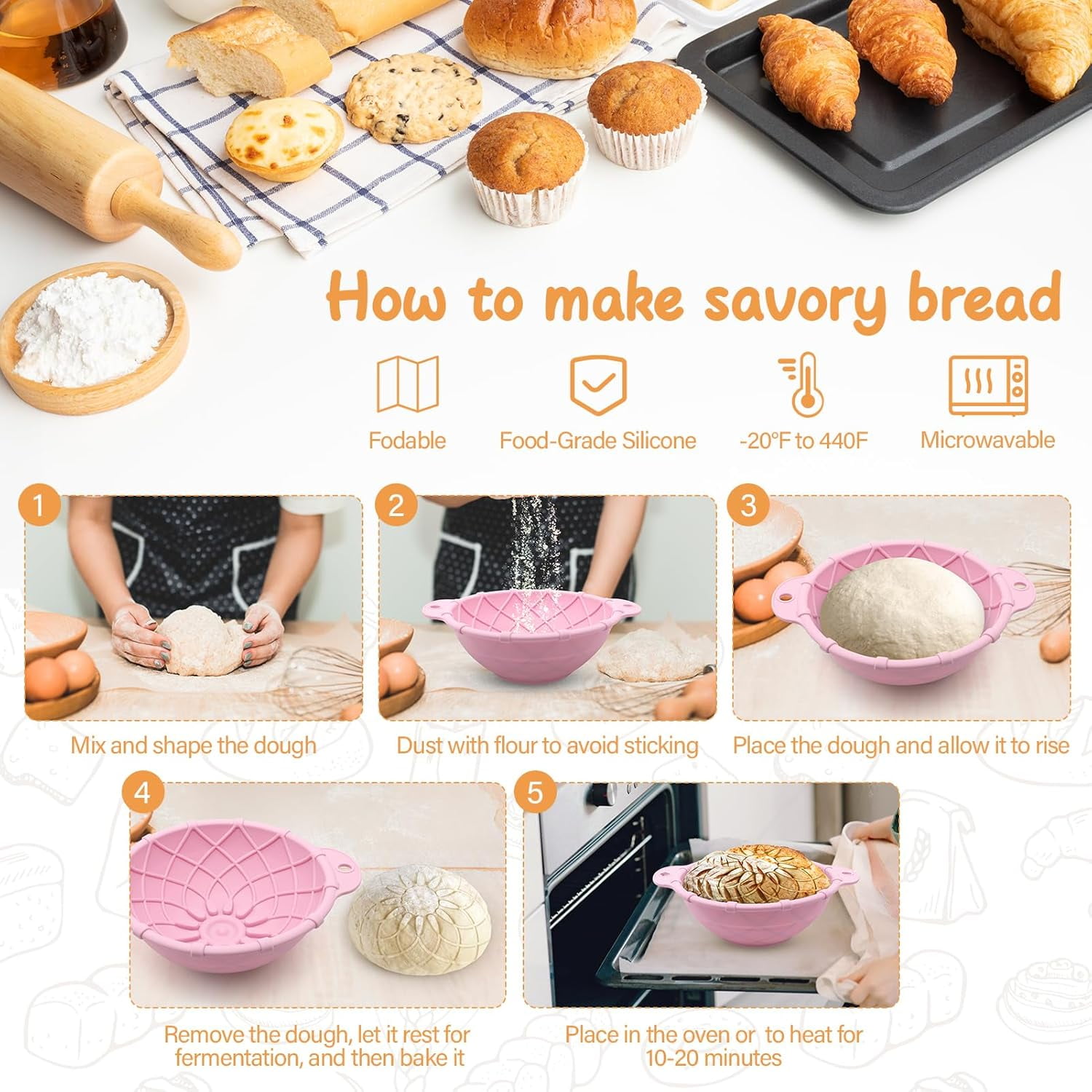 How to make savory bread

Fodable

Food-Grade Silicone

-20°F to 440F

Microwavable

1

Mix and shape the dough

2

Dust with flour to avoid sticking

3

Place the dough and allow it to rise

4

Remove the dough, let it rest for fermentation, and then bake it

5

Place in the oven or to heat for 10-20 minutes