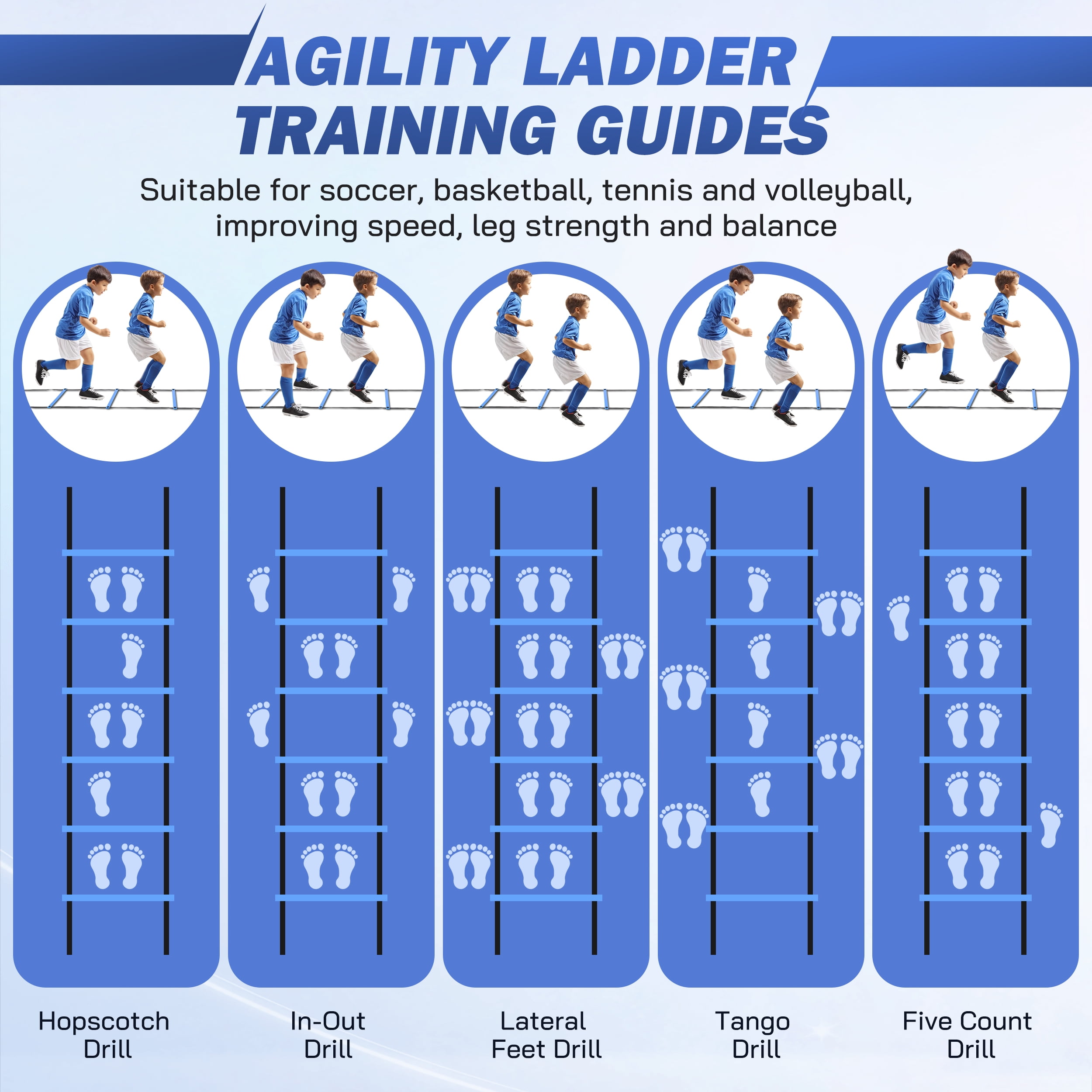 AGILITY LADDER
TRAINING GUIDES

Suitable for soccer, basketball, tennis and volleyball, improving speed, leg strength and balance

Hopscotch Drill

In-Out Drill

Lateral Feet Drill

Tango Drill

Five Count Drill