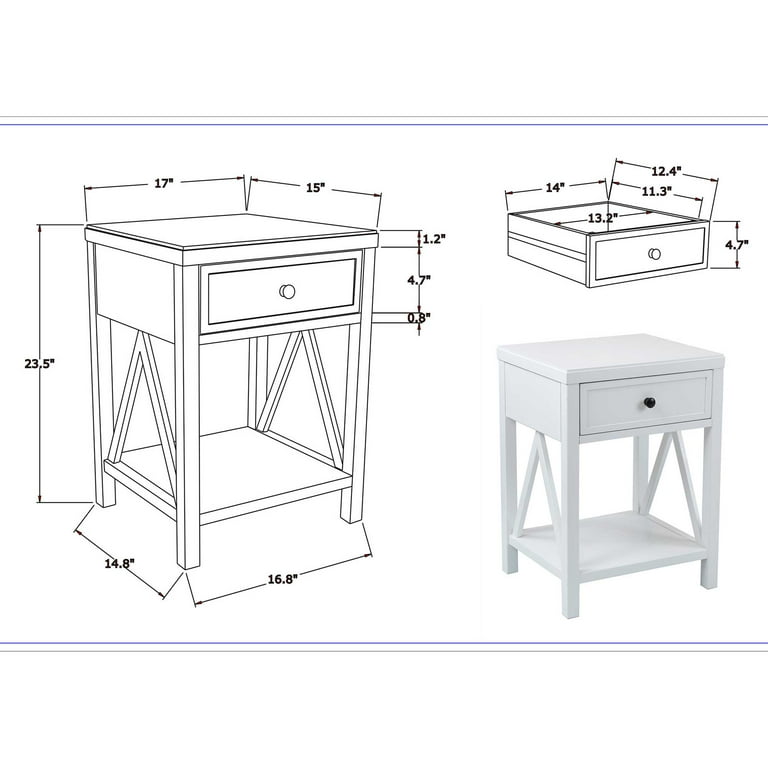 17"
15"
1.2"
4.7"
0.8"
23.5"
14.8"
16.8"
14"
12.4"
11.3"
13.2"
4.7"