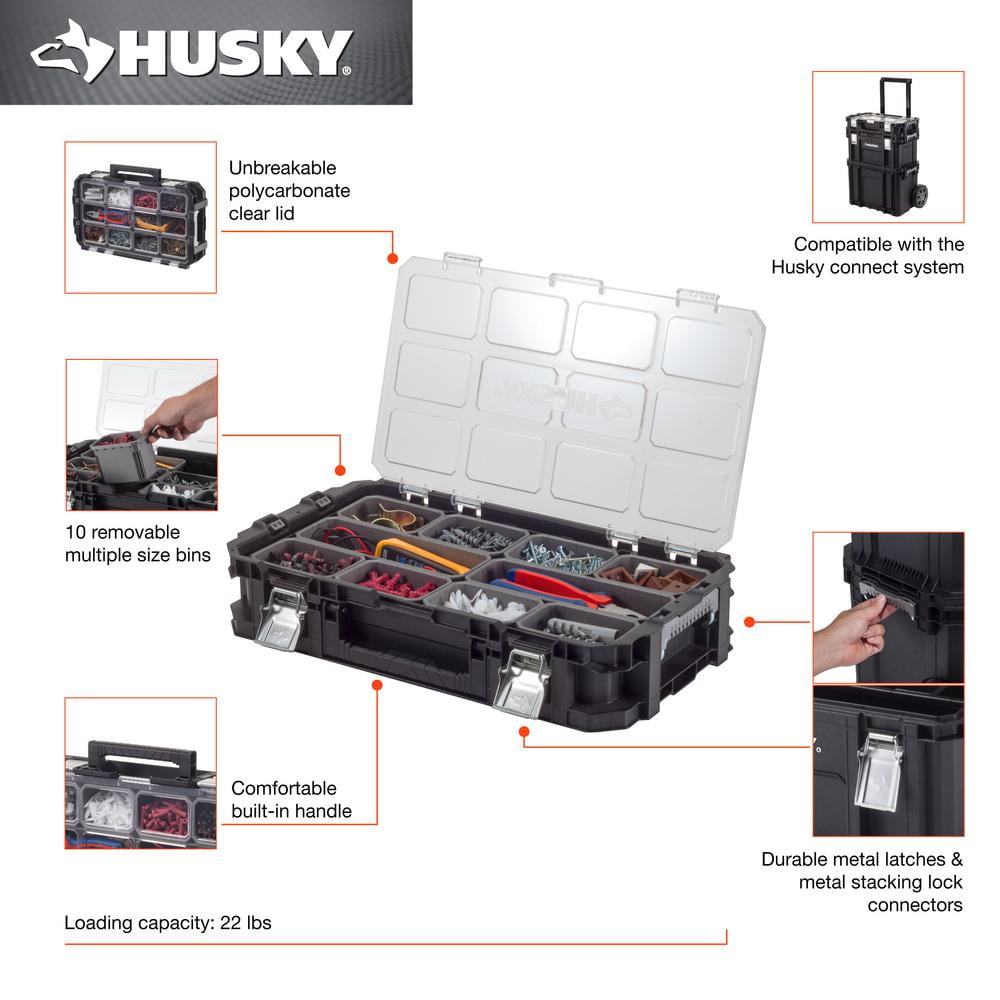 HUSKY

Unbreakable polycarbonate clear lid

Compatible with the Husky connect system

10 removable multiple size bins

Comfortable built-in handle

Durable metal latches & metal stacking lock connectors

Loading capacity: 22 lbs