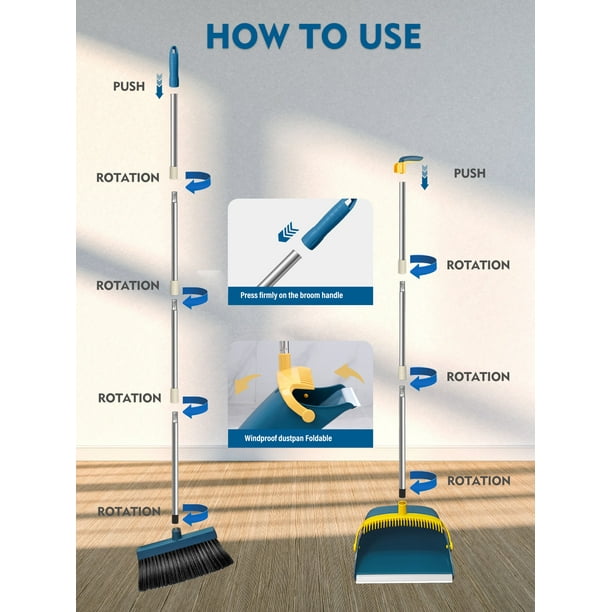 HOW TO USE

PUSH

ROTATION

ROTATION

ROTATION

ROTATION

Press firmly on the broom handle

Windproof dustpan Foldable

PUSH

ROTATION

ROTATION

ROTATION