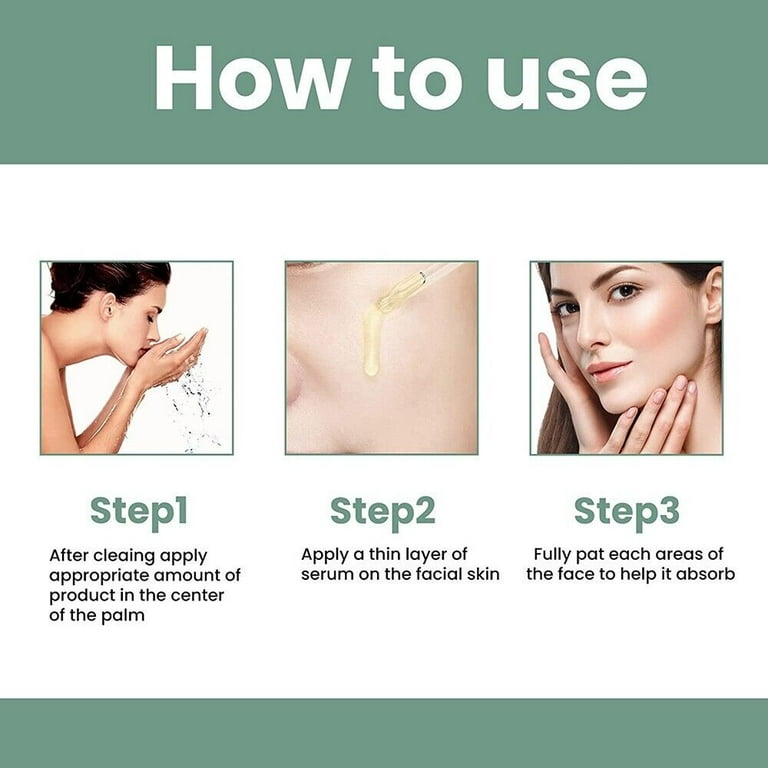 How to use

Step1

After cleaing apply appropriate amount of product in the center of the palm

Step2

Apply a thin layer of serum on the facial skin

Step3

Fully pat each areas of the face to help it absorb