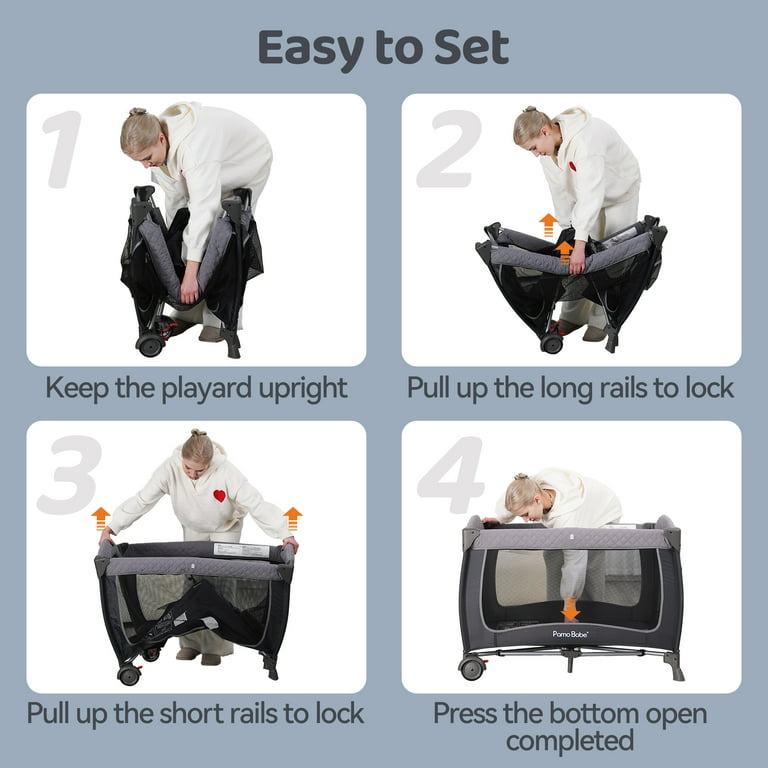 Easy to Set

1

Keep the playard upright

2

Pull up the long rails to lock

3

Pull up the short rails to lock

4

Pamo Babe

Press the bottom open completed