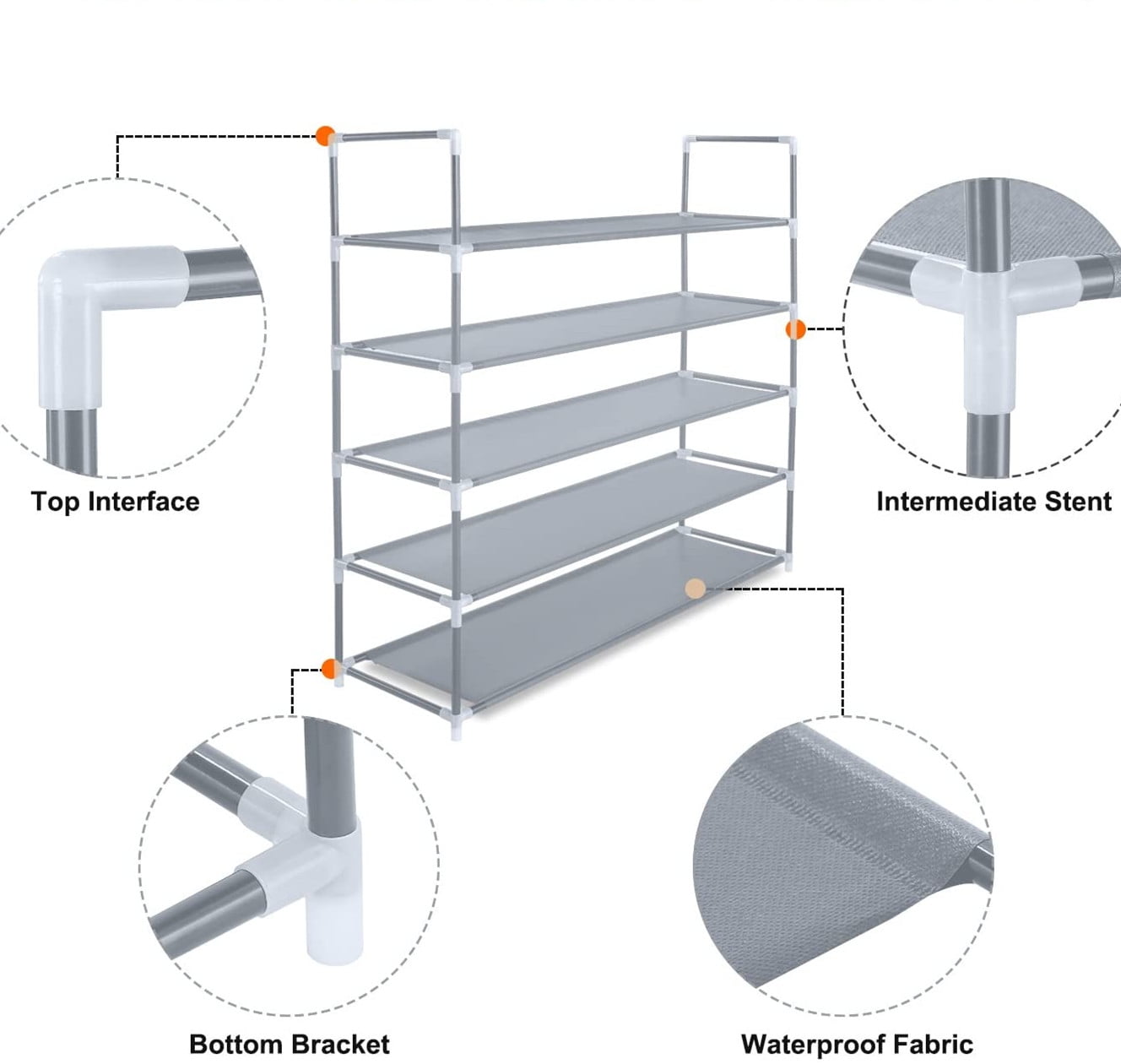 Top Interface

Intermediate Stent

Bottom Bracket

Waterproof Fabric