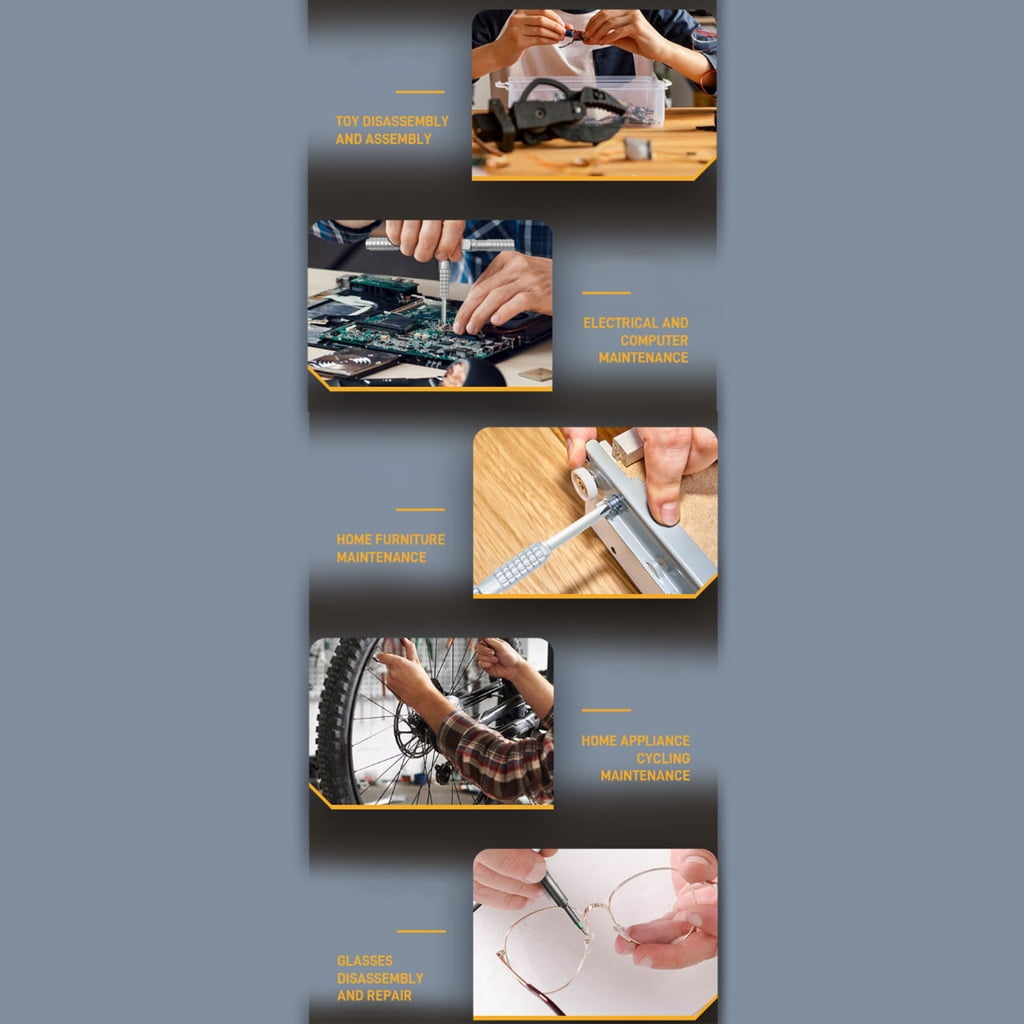 TOY DISASSEMBLY AND ASSEMBLY

ELECTRICAL AND COMPUTER MAINTENANCE

HOME FURNITURE MAINTENANCE

HOME APPLIANCE CYCLING MAINTENANCE

GLASSES DISASSEMBLY AND REPAIR