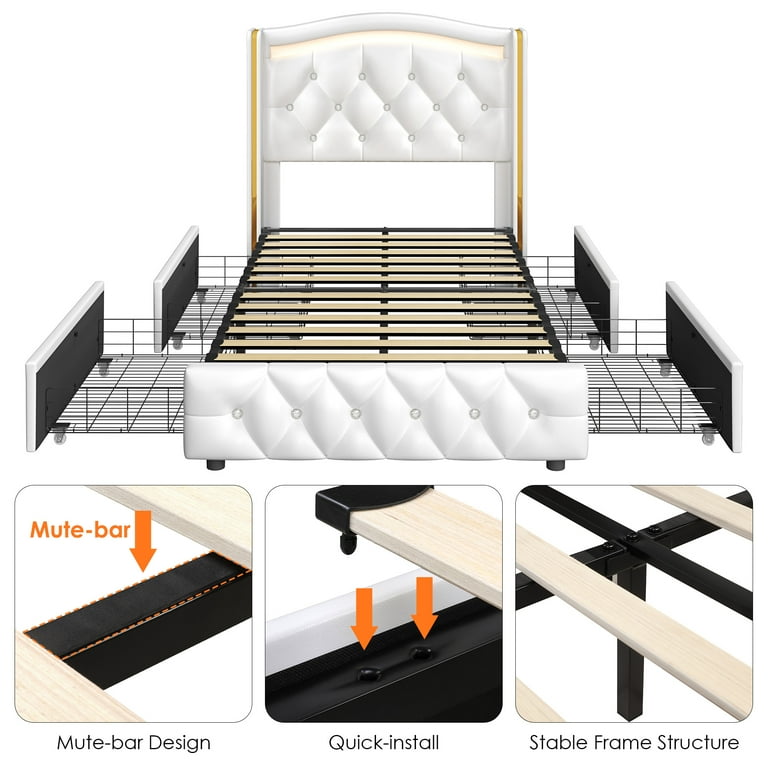 Mute-bar

Mute-bar Design

Quick-install

Stable Frame Structure