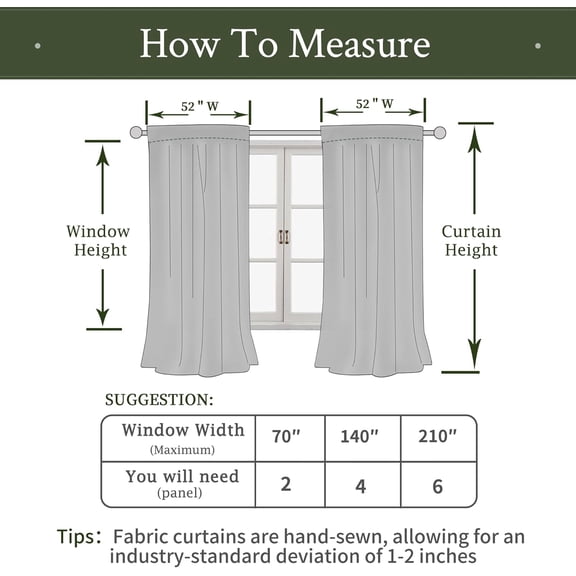 How To Measure

52 " W

52 " W

Window Height

Curtain Height

SUGGESTION:

| Window Width (Maximum) | 70″ | 140″ | 210″ |
|---|---|---|---|
| You will need (panel) | 2 | 4 | 6 |

Tips: Fabric curtains are hand-sewn, allowing for an industry-standard deviation of 1-2 inches