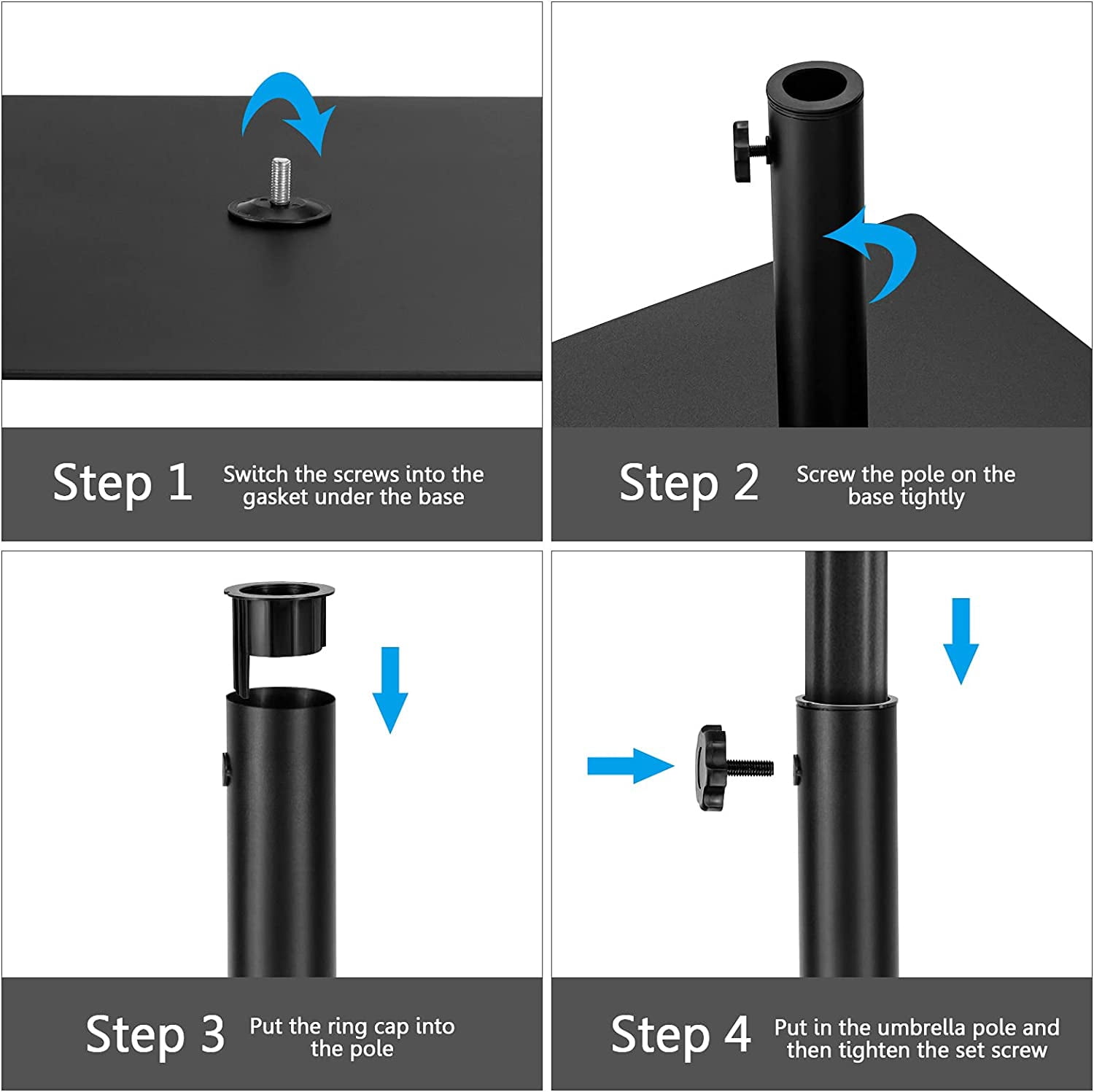 Step 1 Switch the screws into the gasket under the base

Step 2 Screw the pole on the base tightly

Step 3 Put the ring cap into the pole

Step 4 Put in the umbrella pole and then tighten the set screw