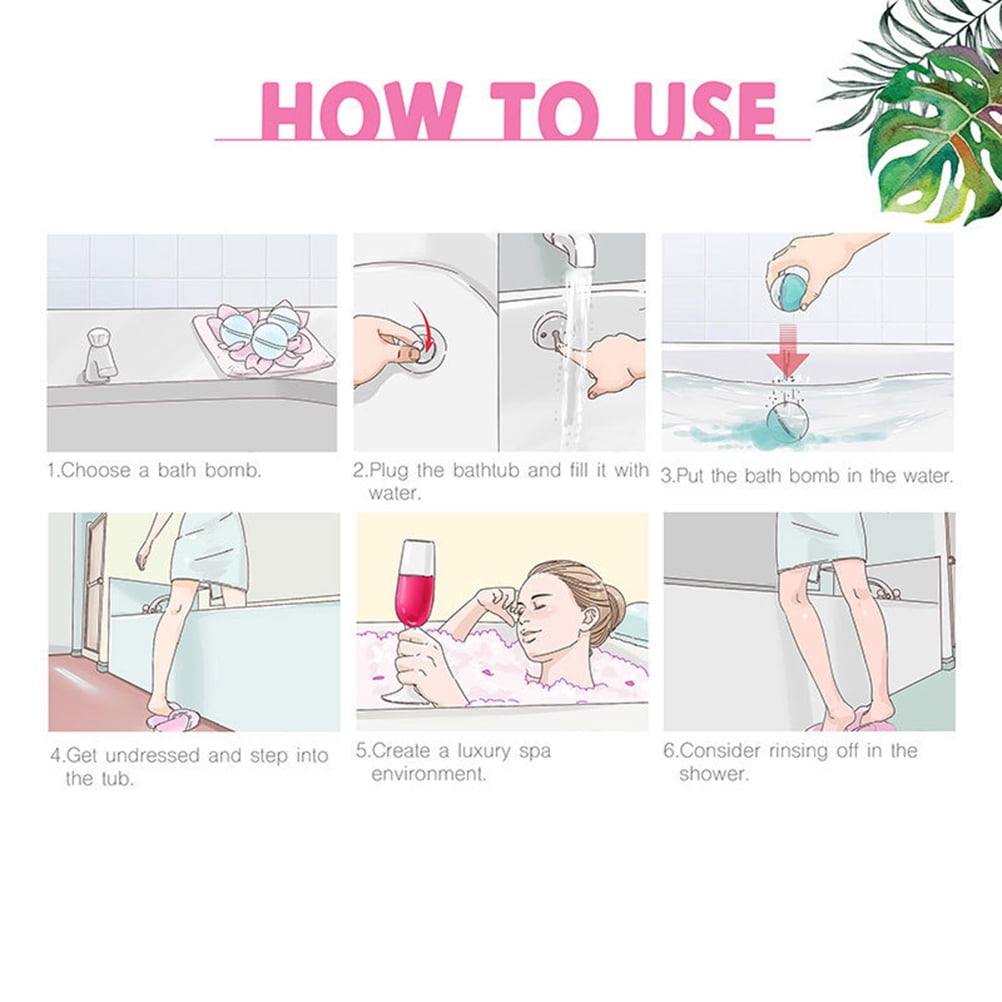 HOW TO USE

1.Choose a bath bomb.

2.Plug the bathtub and fill it with water.

3.Put the bath bomb in the water.

4.Get undressed and step into the tub.

5.Create a luxury spa environment.

6.Consider rinsing off in the shower.