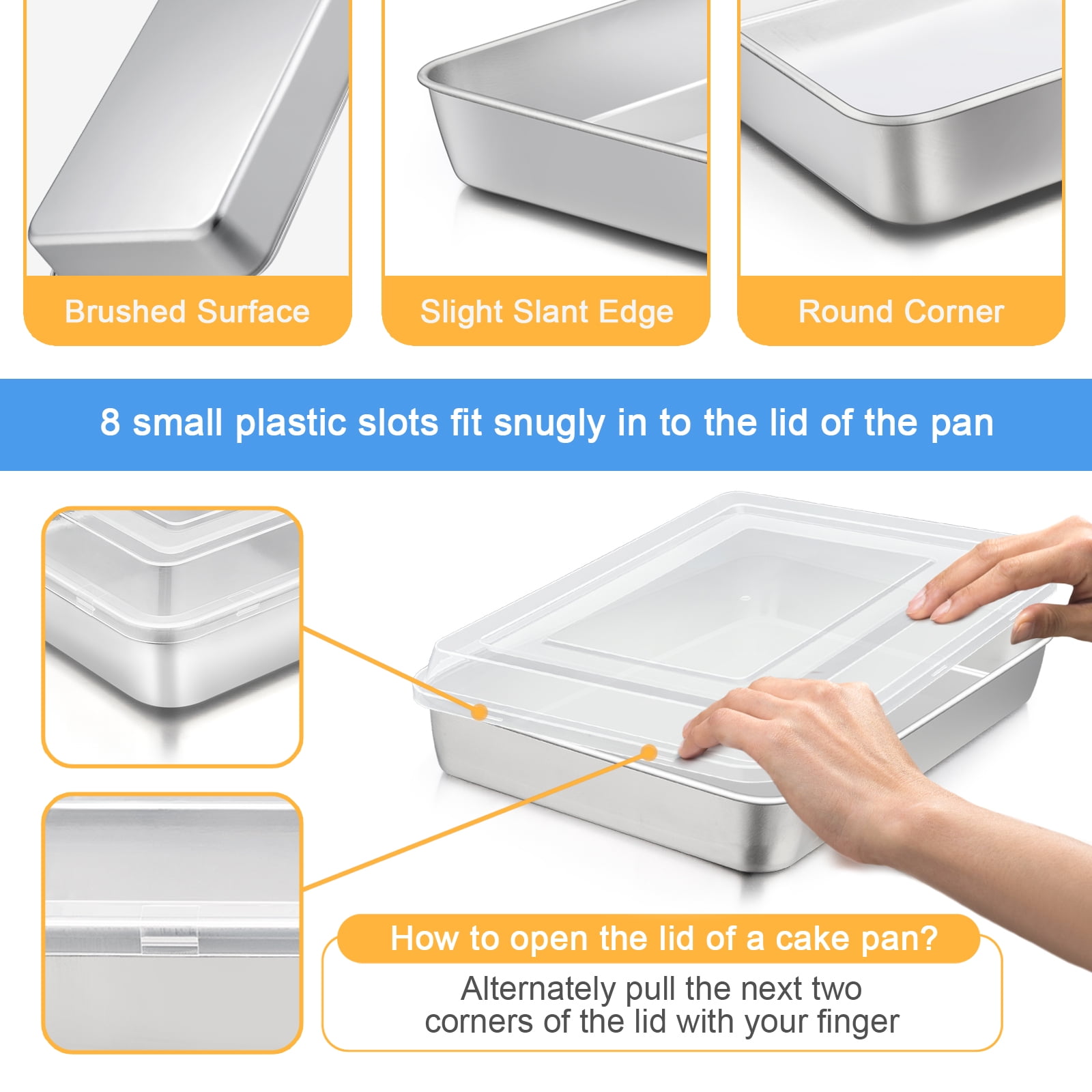 Brushed Surface

Slight Slant Edge

Round Corner

8 small plastic slots fit snugly in to the lid of the pan

How to open the lid of a cake pan?

Alternately pull the next two corners of the lid with your finger