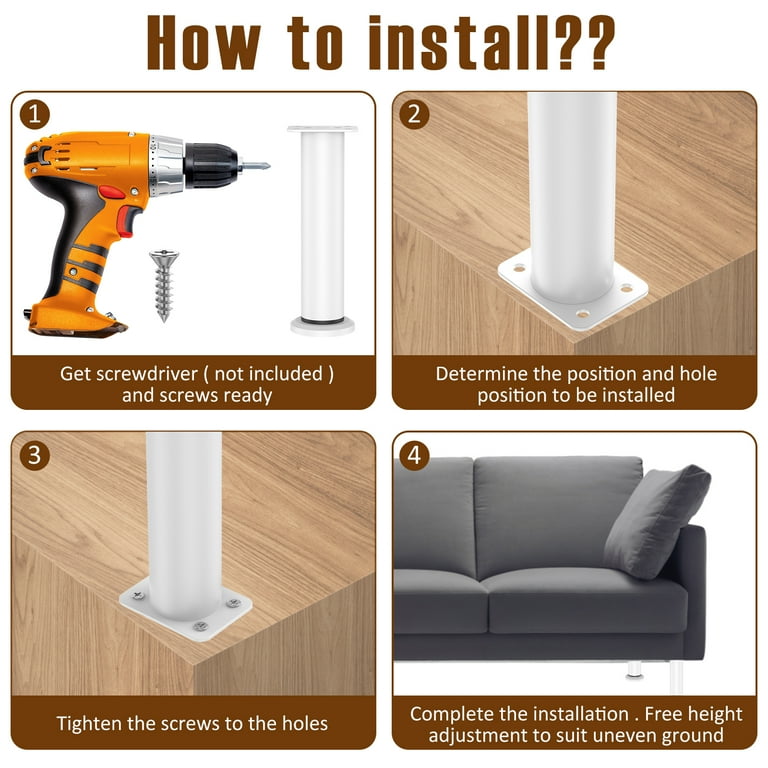 How to install??

1

Get screwdriver ( not included ) and screws ready

2

Determine the position and hole position to be installed

3

Tighten the screws to the holes

4

Complete the installation . Free height adjustment to suit uneven ground