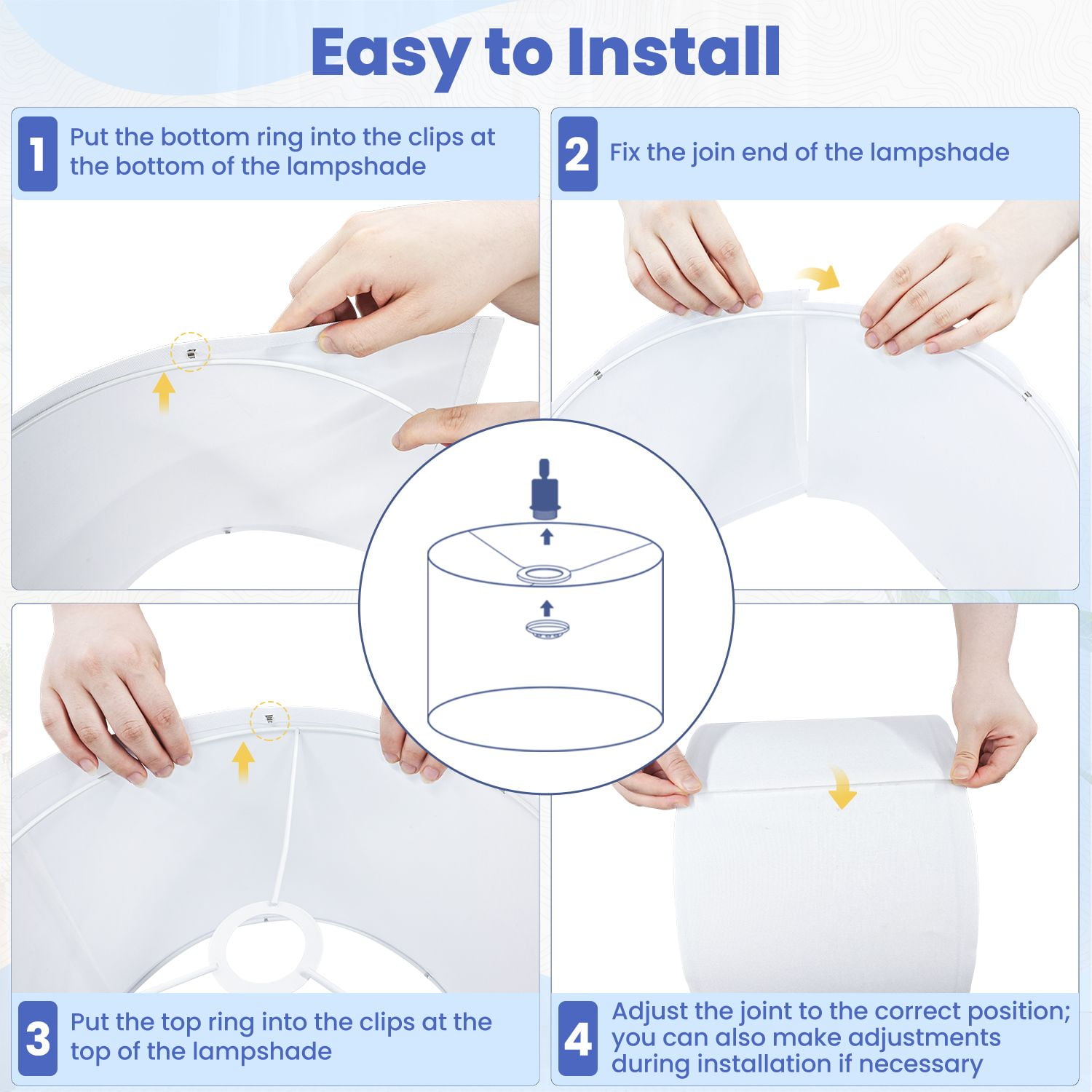 Easy to Install

1 Put the bottom ring into the clips at the bottom of the lampshade

2 Fix the join end of the lampshade

3 Put the top ring into the clips at the top of the lampshade

4 Adjust the joint to the correct position; you can also make adjustments during installation if necessary