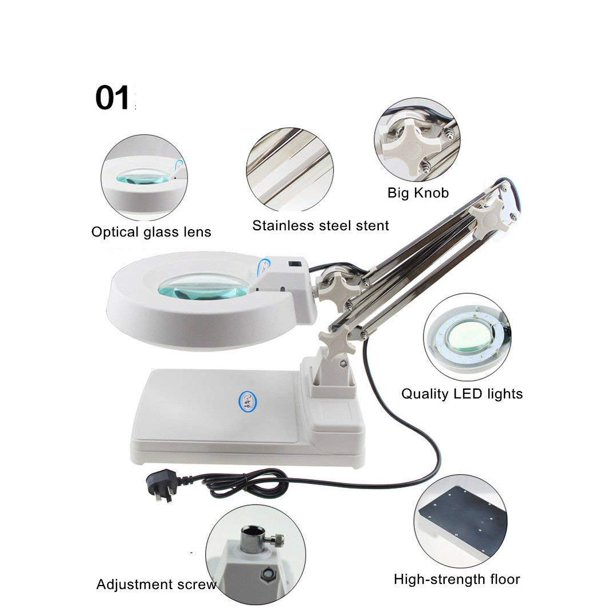 01

Optical glass lens

Stainless steel stent

Big Knob

Quality LED lights

Adjustment screw

High-strength floor