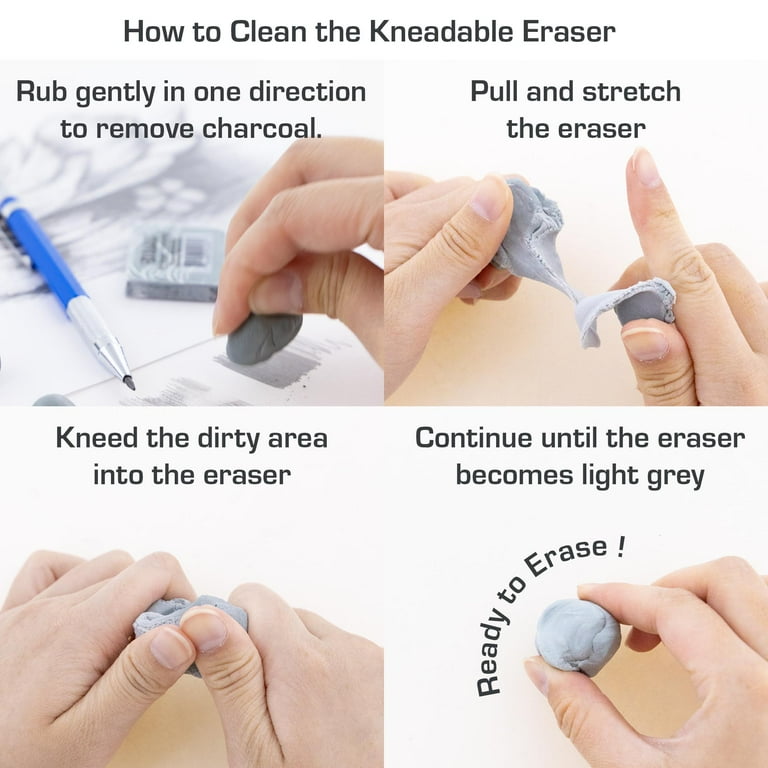 How to Clean the Kneadable Eraser

Rub gently in one direction to remove charcoal.

Pull and stretch the eraser

Kneed the dirty area into the eraser

Continue until the eraser becomes light grey

Ready to Erase !