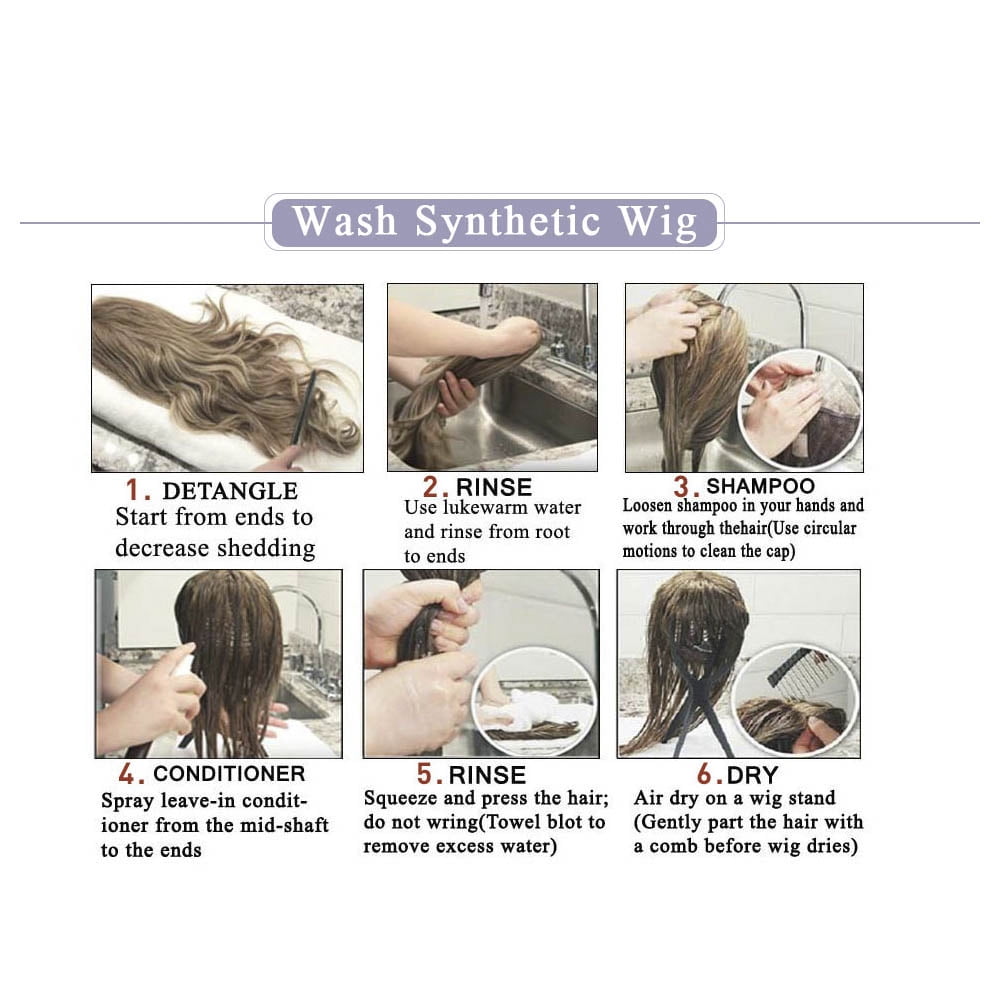 Wash Synthetic Wig

1. DETANGLE
Start from ends to decrease shedding

2. RINSE
Use lukewarm water and rinse from root to ends

3. SHAMPOO
Loosen shampoo in your hands and work through thehair(Use circular motions to clean the cap)

4. CONDITIONER
Spray leave-in conditioner from the mid-shaft to the ends

5. RINSE
Squeeze and press the hair; do not wring(Towel blot to remove excess water)

6. DRY
Air dry on a wig stand (Gently part the hair with a comb before wig dries)