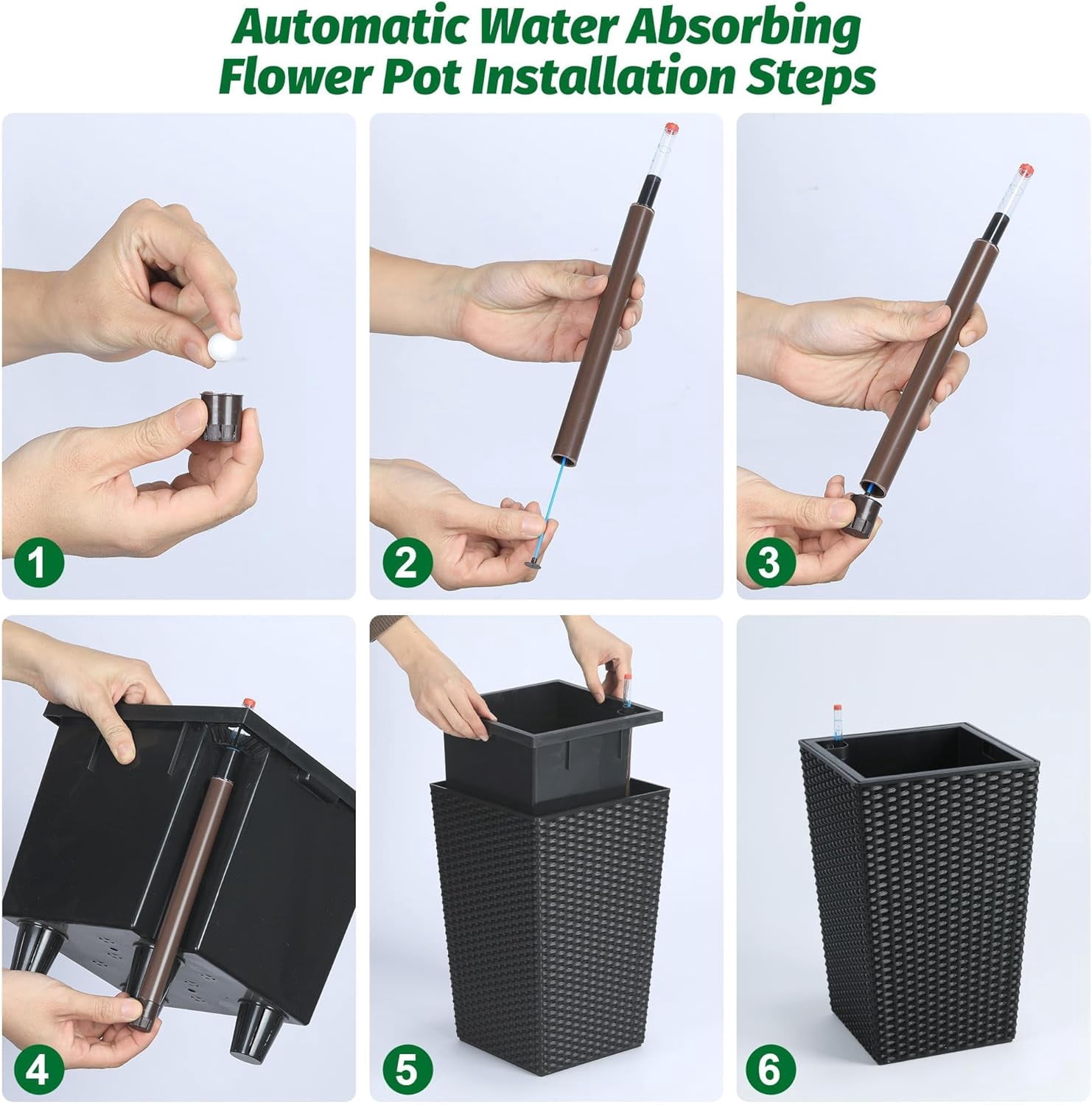 Automatic Water Absorbing Flower Pot Installation Steps

1

2

3

4

5

6