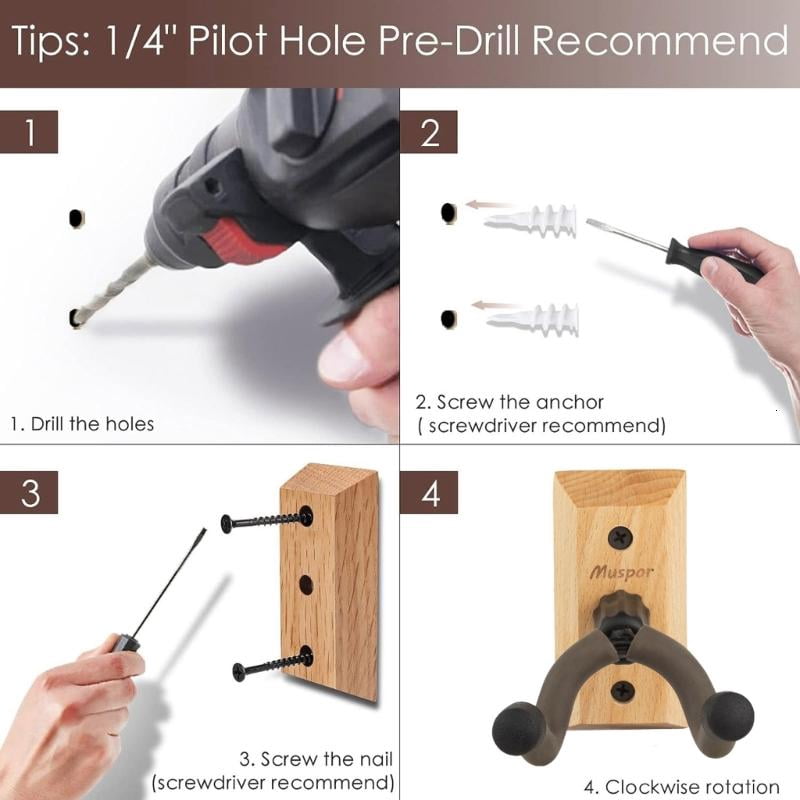 Tips: 1/4" Pilot Hole Pre-Drill Recommend

1

1. Drill the holes

2

2. Screw the anchor
( screwdriver recommend)

3

3. Screw the nail
(screwdriver recommend)

4

Muspor

4. Clockwise rotation