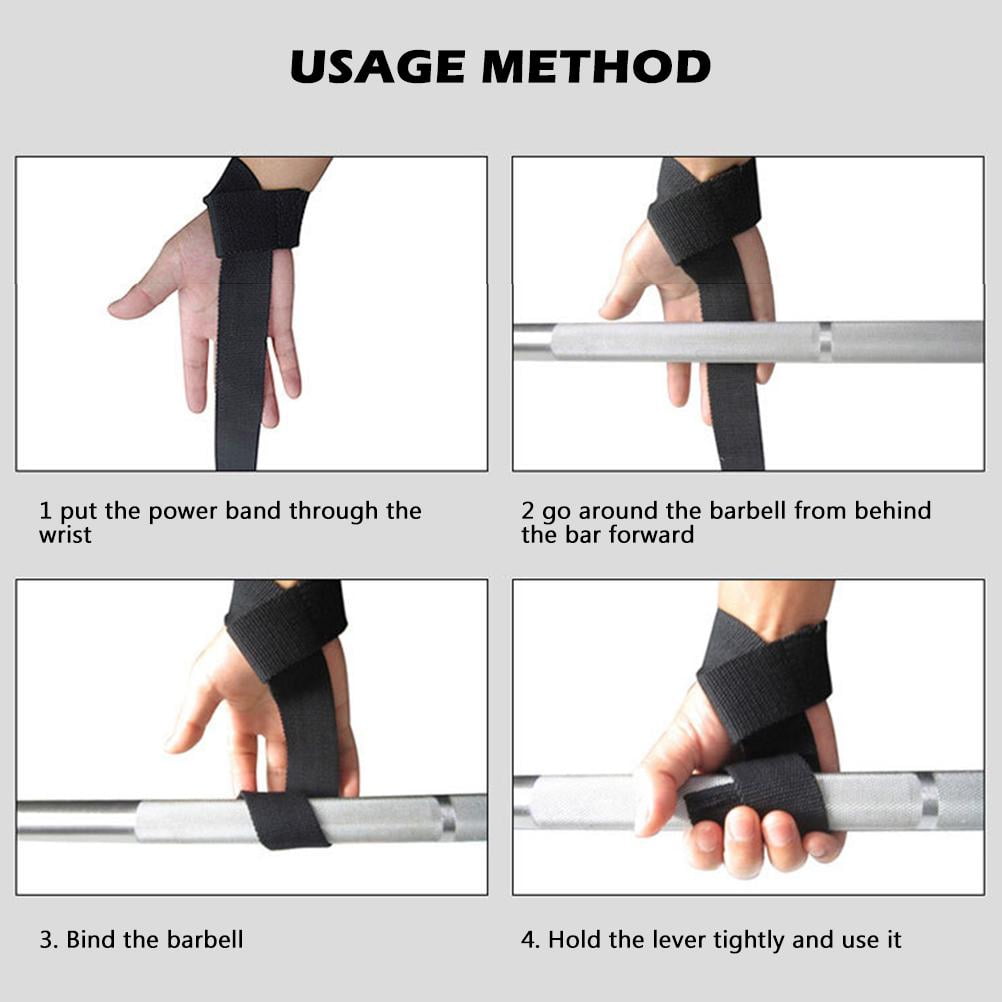 USAGE METHOD

1 put the power band through the wrist

2 go around the barbell from behind the bar forward

3. Bind the barbell

4. Hold the lever tightly and use it