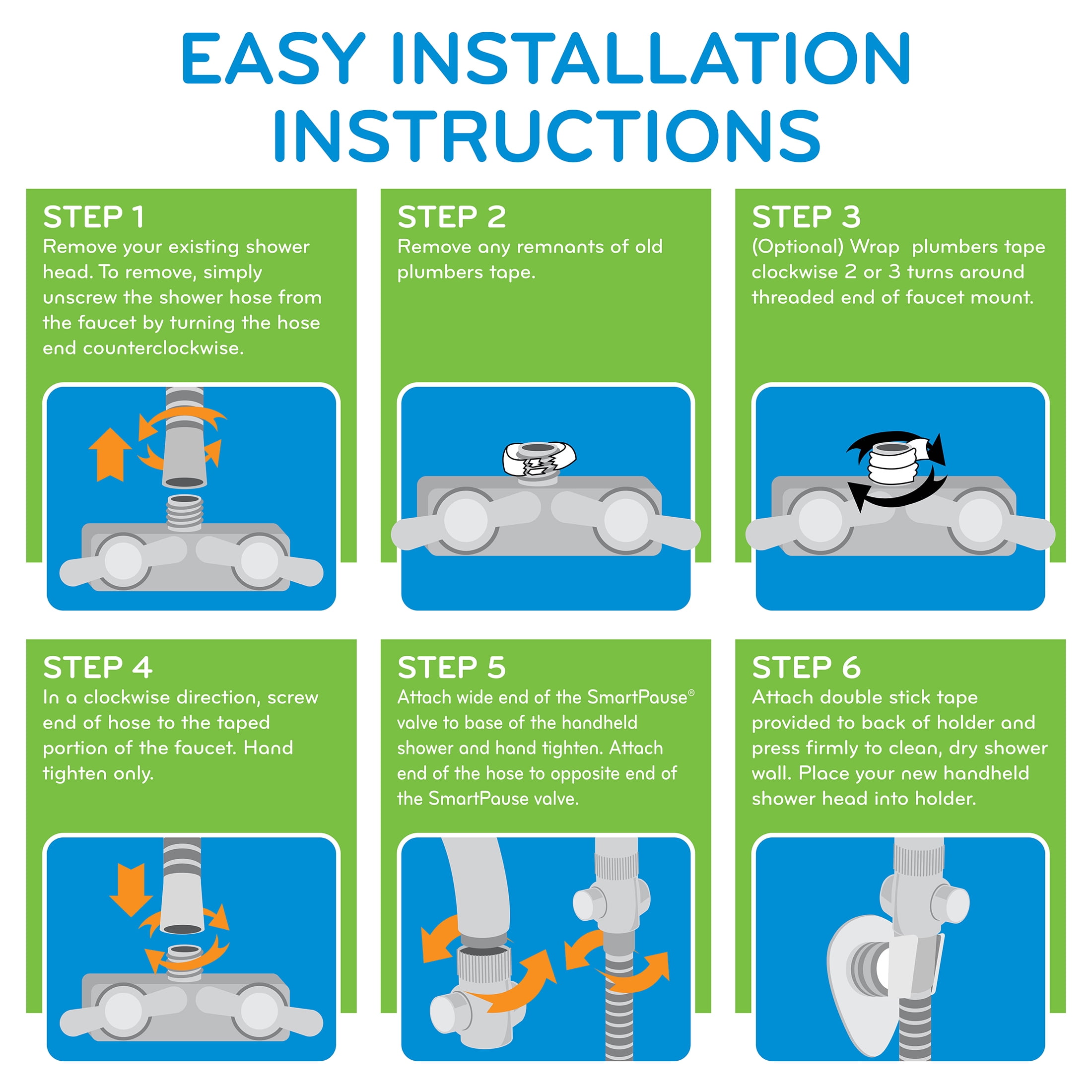 EASY INSTALLATION INSTRUCTIONS

STEP 1
Remove your existing shower head. To remove, simply unscrew the shower hose from the faucet by turning the hose end counterclockwise.

STEP 2
Remove any remnants of old plumbers tape.

STEP 3
(Optional) Wrap plumbers tape clockwise 2 or 3 turns around threaded end of faucet mount.

STEP 4
In a clockwise direction, screw end of hose to the taped portion of the faucet. Hand tighten only.

STEP 5
Attach wide end of the SmartPause® valve to base of the handheld shower and hand tighten. Attach end of the hose to opposite end of the SmartPause valve.

STEP 6
Attach double stick tape provided to back of holder and press firmly to clean, dry shower wall. Place your new handheld shower head into holder.