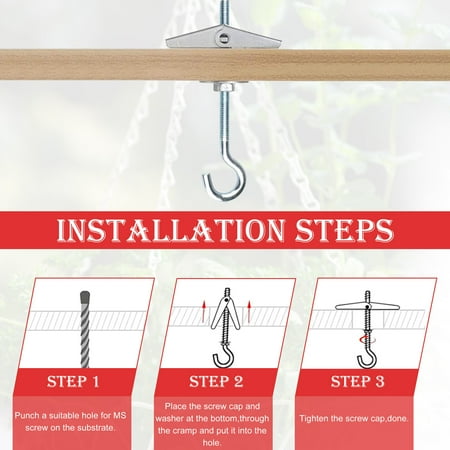 INSTALLATION STEPS

STEP 1

Punch a suitable hole for MS screw on the substrate.

STEP 2

Place the screw cap and washer at the bottom,through the cramp and put it into the hole.

STEP 3

Tighten the screw cap,done.