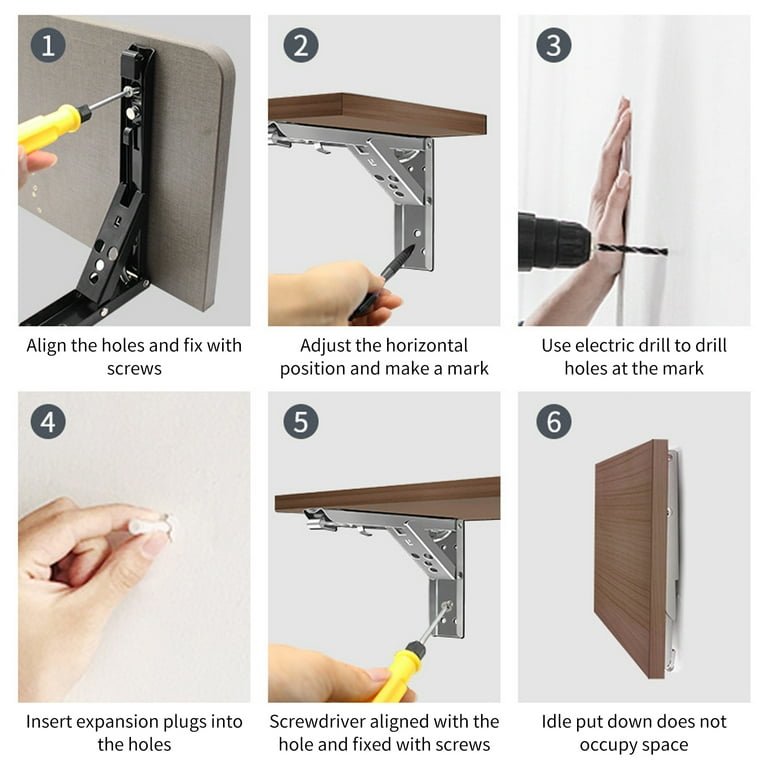 1
Align the holes and fix with screws

2
Adjust the horizontal position and make a mark

3
Use electric drill to drill holes at the mark

4
Insert expansion plugs into the holes

5
Screwdriver aligned with the hole and fixed with screws

6
Idle put down does not occupy space