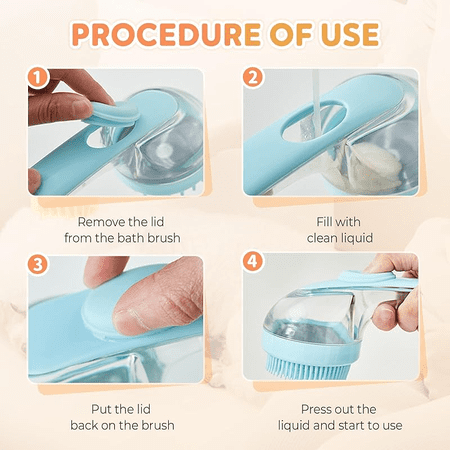 PROCEDURE OF USE

1

Remove the lid from the bath brush

2

Fill with clean liquid

3

Put the lid back on the brush

4

Press out the liquid and start to use